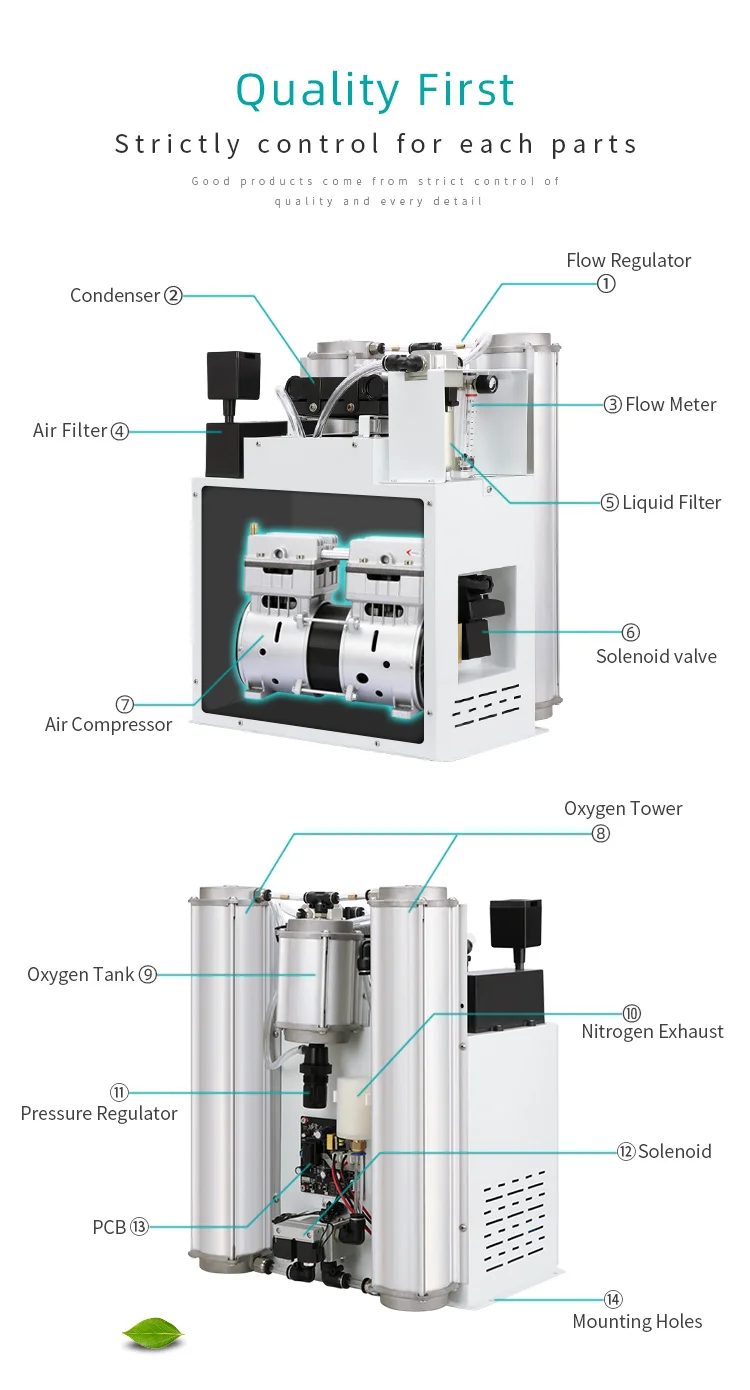 Quality First

Strictly control for each parts

Good products come from strict control of quality and every detail

Flow Regulator ①

Condenser ②

③ Flow Meter

Air Filter ④

⑤ Liquid Filter

⑥ Solenoid valve

⑦ Air Compressor

Oxygen Tower ⑧

Oxygen Tank ⑨

⑩ Nitrogen Exhaust

⑪ Pressure Regulator

⑫ Solenoid

PCB ⑬

⑭ Mounting Holes