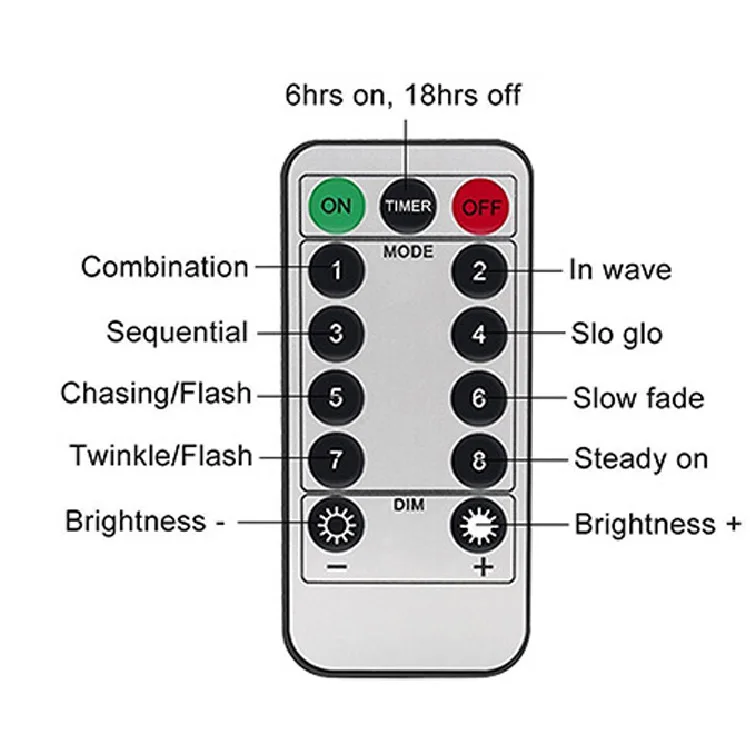 6hrs on, 18hrs off

ON TIMER OFF

MODE

Combination 1

2 In wave

Sequential 3

4 Slo glo

Chasing/Flash 5

6 Slow fade

Twinkle/Flash 7

8 Steady on

DIM

Brightness -

Brightness +

−

+