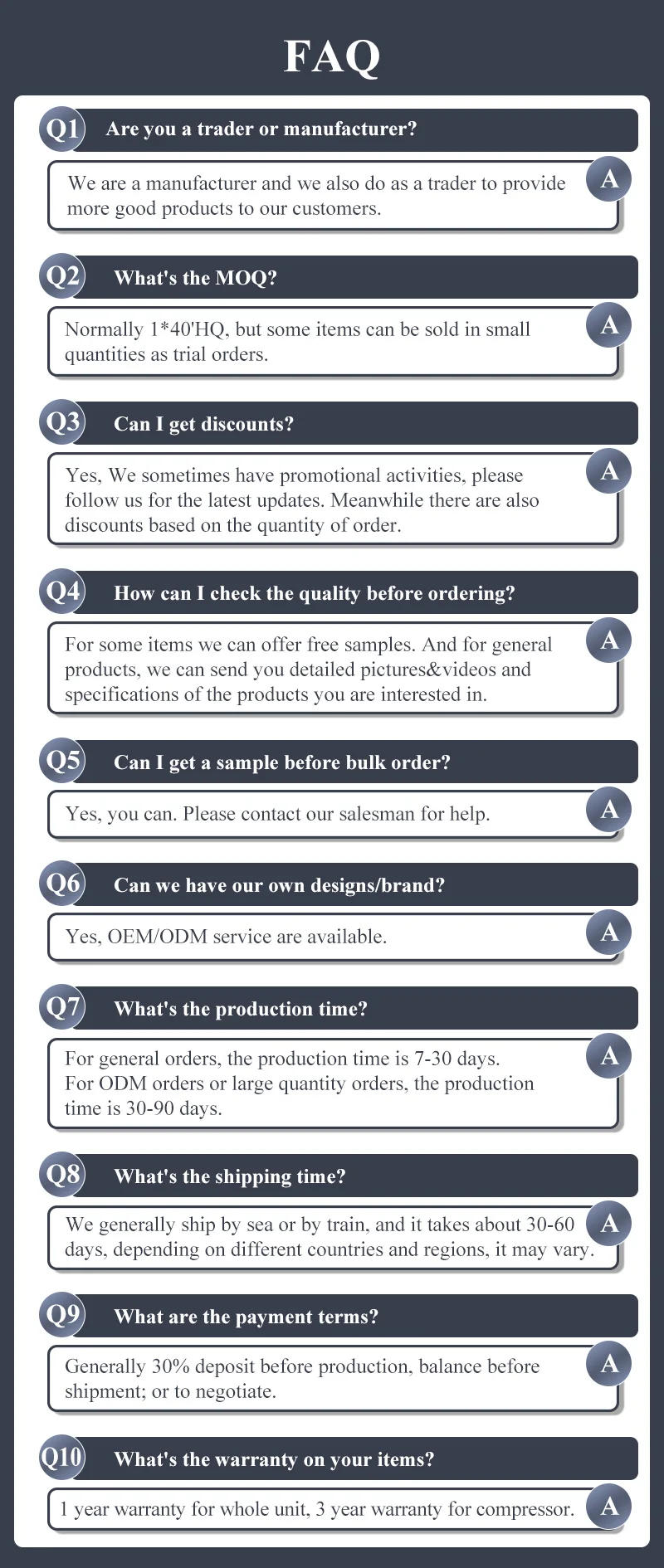 FAQ

Q1 Are you a trader or manufacturer?

We are a manufacturer and we also do as a trader to provide more good products to our customers. A

Q2 What's the MOQ?

Normally 1*40'HQ, but some items can be sold in small quantities as trial orders. A

Q3 Can I get discounts?

Yes, We sometimes have promotional activities, please follow us for the latest updates. Meanwhile there are also discounts based on the quantity of order. A

Q4 How can I check the quality before ordering?

For some items we can offer free samples. And for general products, we can send you detailed pictures&videos and specifications of the products you are interested in. A

Q5 Can I get a sample before bulk order?

Yes, you can. Please contact our salesman for help. A

Q6 Can we have our own designs/brand?

Yes, OEM/ODM service are available. A

Q7 What's the production time?

For general orders, the production time is 7-30 days. For ODM orders or large quantity orders, the production time is 30-90 days. A

Q8 What's the shipping time?

We generally ship by sea or by train, and it takes about 30-60 days, depending on different countries and regions, it may vary. A

Q9 What are the payment terms?

Generally 30% deposit before production, balance before shipment; or to negotiate. A

Q10 What's the warranty on your items?

1 year warranty for whole unit, 3 year warranty for compressor. A