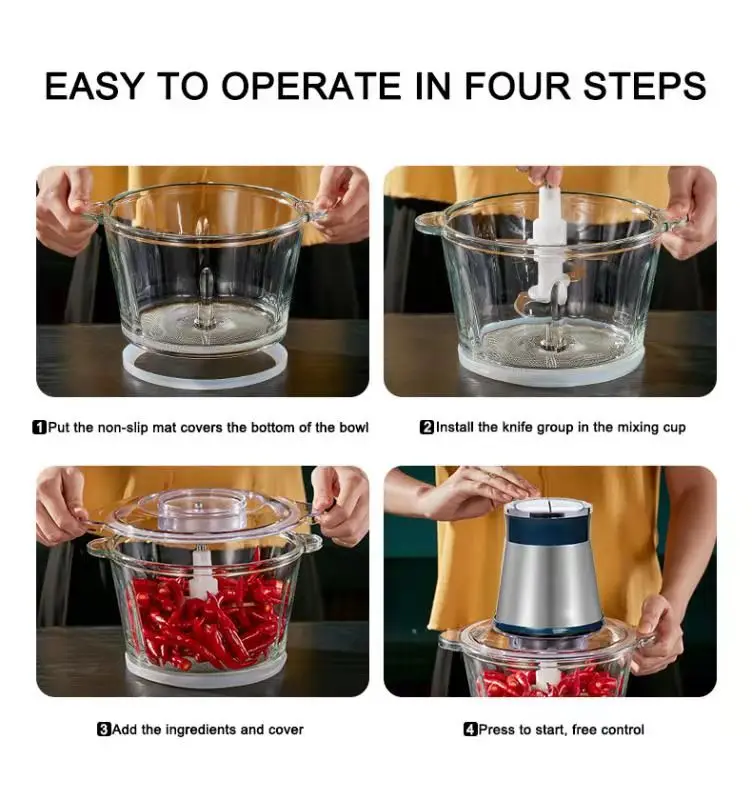 EASY TO OPERATE IN FOUR STEPS

1 Put the non-slip mat covers the bottom of the bowl

2 Install the knife group in the mixing cup

3 Add the ingredients and cover

4 Press to start, free control