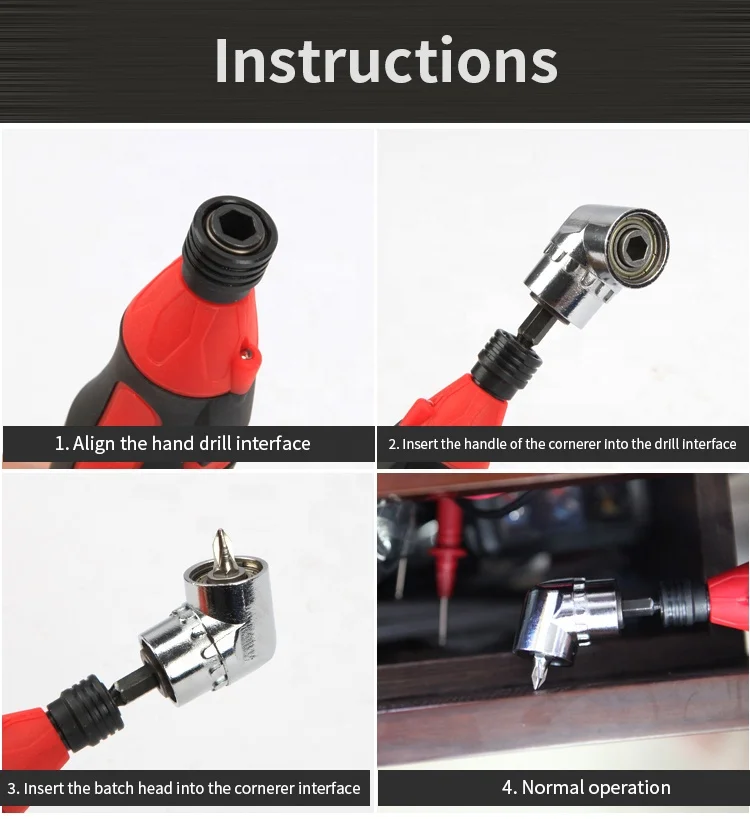 Instructions

1. Align the hand drill interface

2. Insert the handle of the cornerer into the drill interface

3. Insert the batch head into the cornerer interface

4. Normal operation