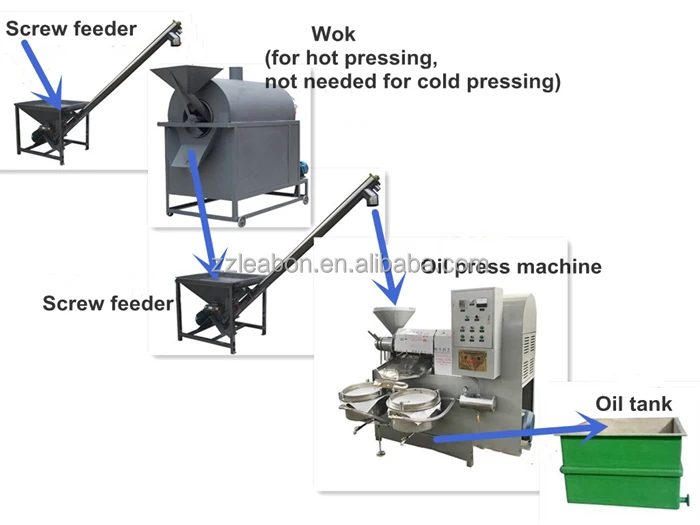 Screw feeder

Wok
(for hot pressing,
not needed for cold pressing)

zzleabon.en.alibaba.com

Oil press machine

Screw feeder

Oil tank