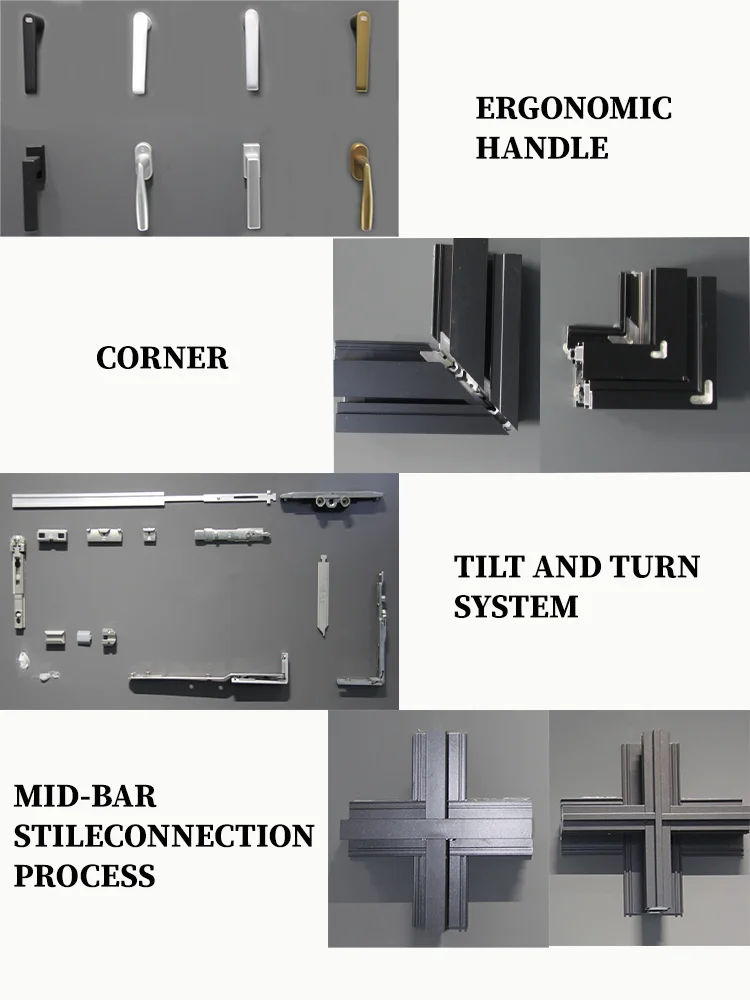 ERGONOMIC HANDLE

CORNER

TILT AND TURN SYSTEM

MID-BAR STILECONNECTION PROCESS