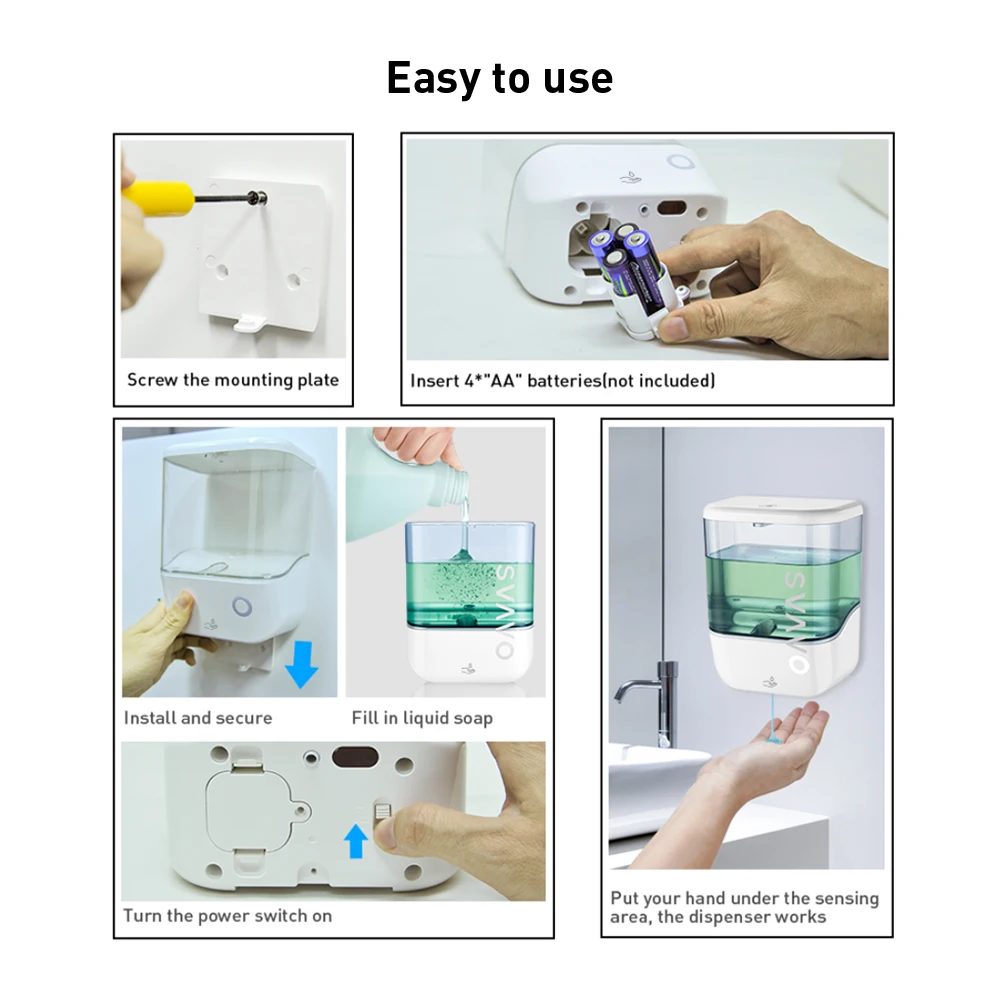 Easy to use

Screw the mounting plate

Insert 4*"AA" batteries(not included)

SVAVO

Install and secure

Fill in liquid soap

Turn the power switch on

SVAVO

Put your hand under the sensing area, the dispenser works