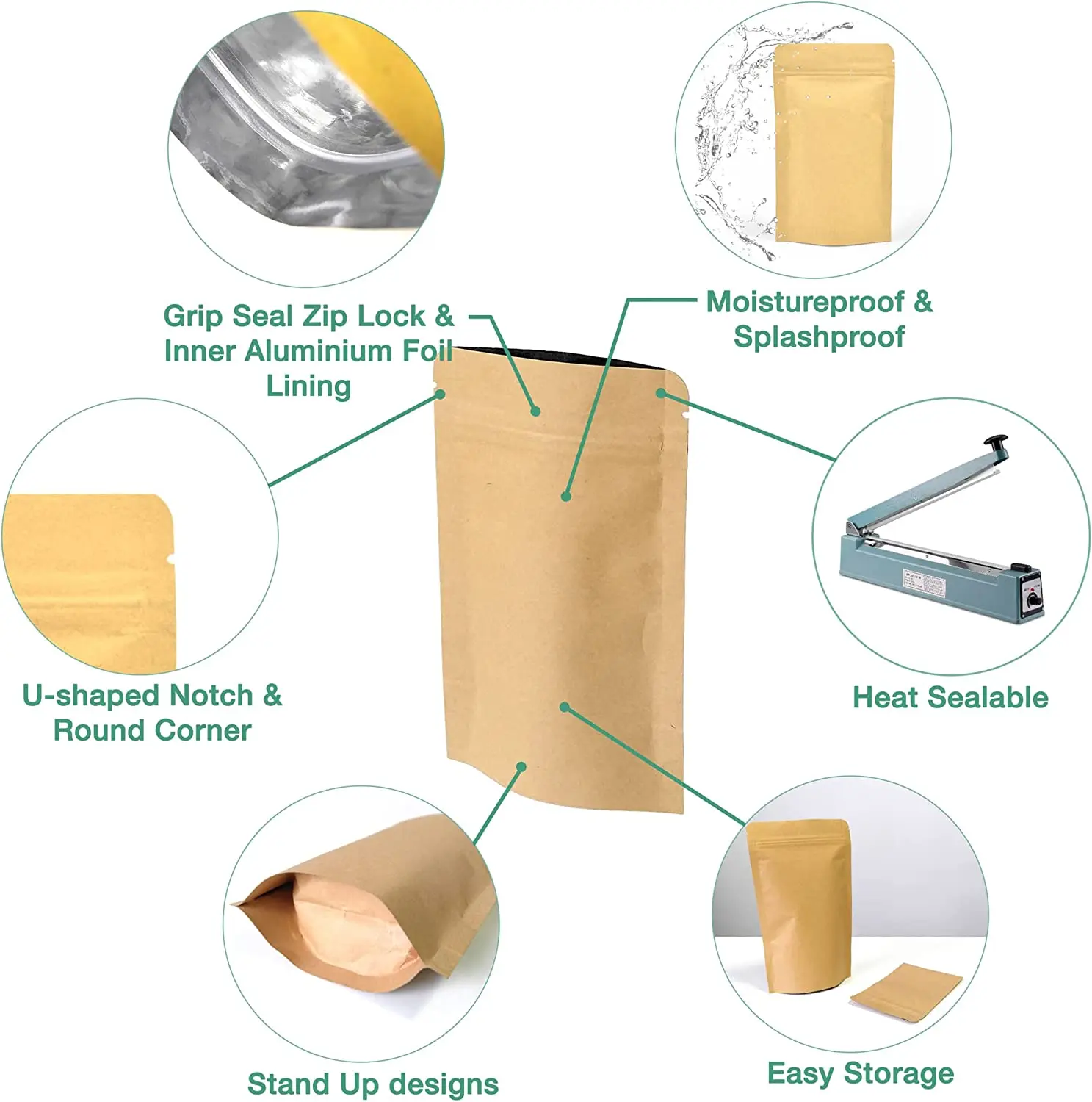 Grip Seal Zip Lock & Inner Aluminium Foil Lining

Moistureproof & Splashproof

U-shaped Notch & Round Corner

Heat Sealable

Stand Up designs

Easy Storage