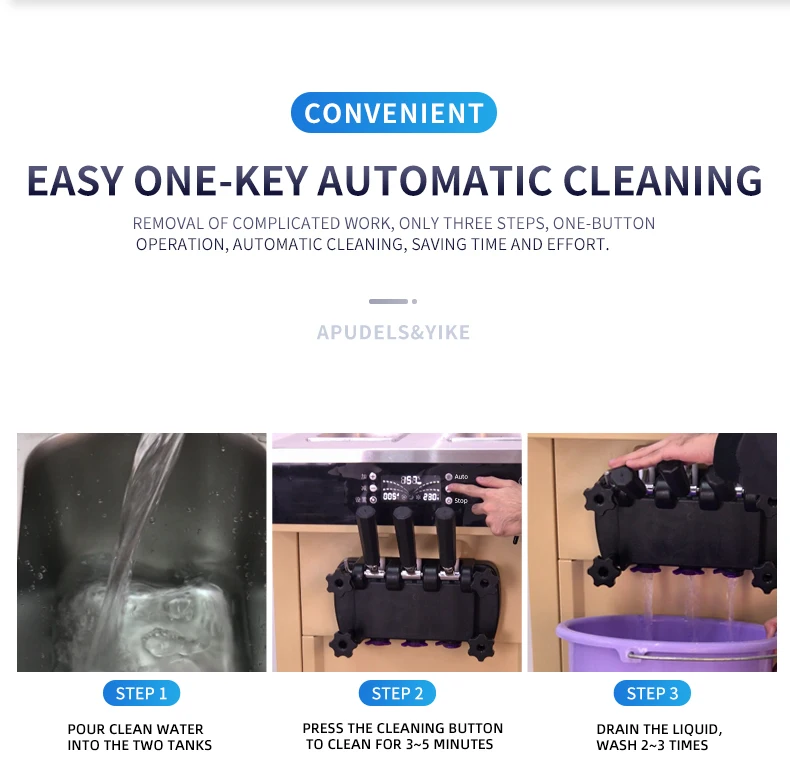 CONVENIENT

EASY ONE-KEY AUTOMATIC CLEANING

REMOVAL OF COMPLICATED WORK, ONLY THREE STEPS, ONE-BUTTON OPERATION, AUTOMATIC CLEANING, SAVING TIME AND EFFORT.

APUDELS&YIKE

Auto
Stop

STEP 1

POUR CLEAN WATER INTO THE TWO TANKS

STEP 2

PRESS THE CLEANING BUTTON TO CLEAN FOR 3~5 MINUTES

STEP 3

DRAIN THE LIQUID, WASH 2~3 TIMES