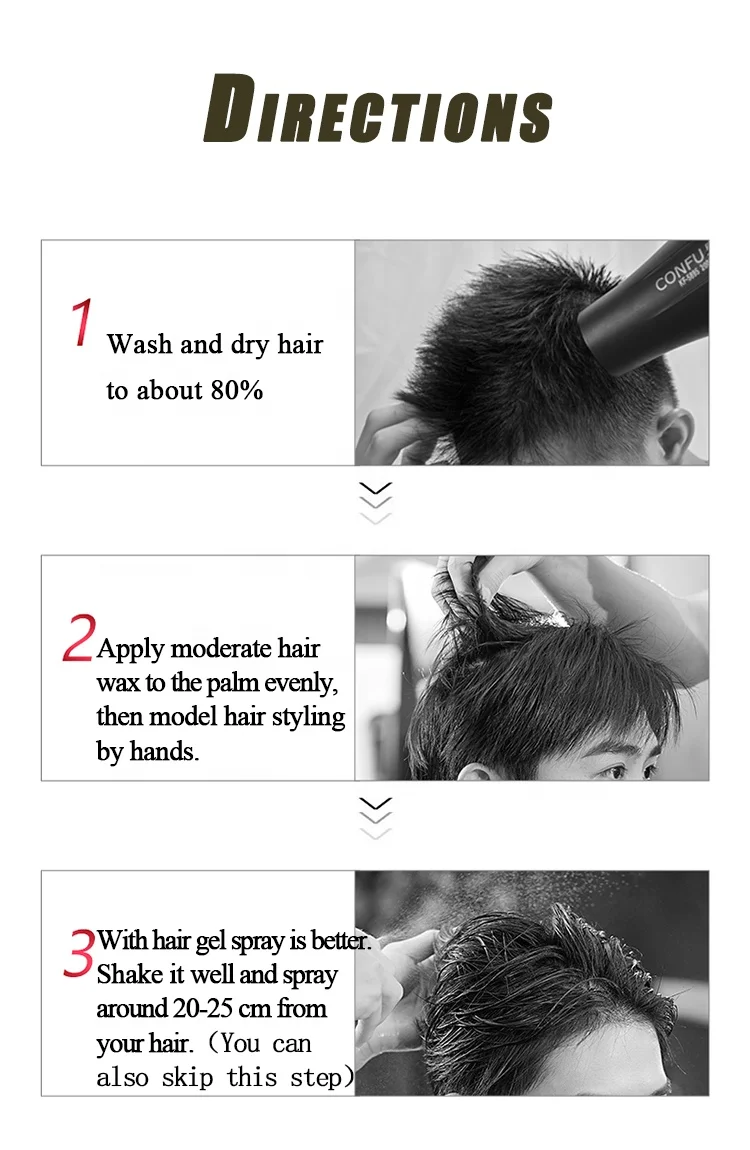 DIRECTIONS

1 Wash and dry hair to about 80%

CONFU

2 Apply moderate hair wax to the palm evenly, then model hair styling by hands.

3 With hair gel spray is better. Shake it well and spray around 20-25 cm from your hair. (You can also skip this step)