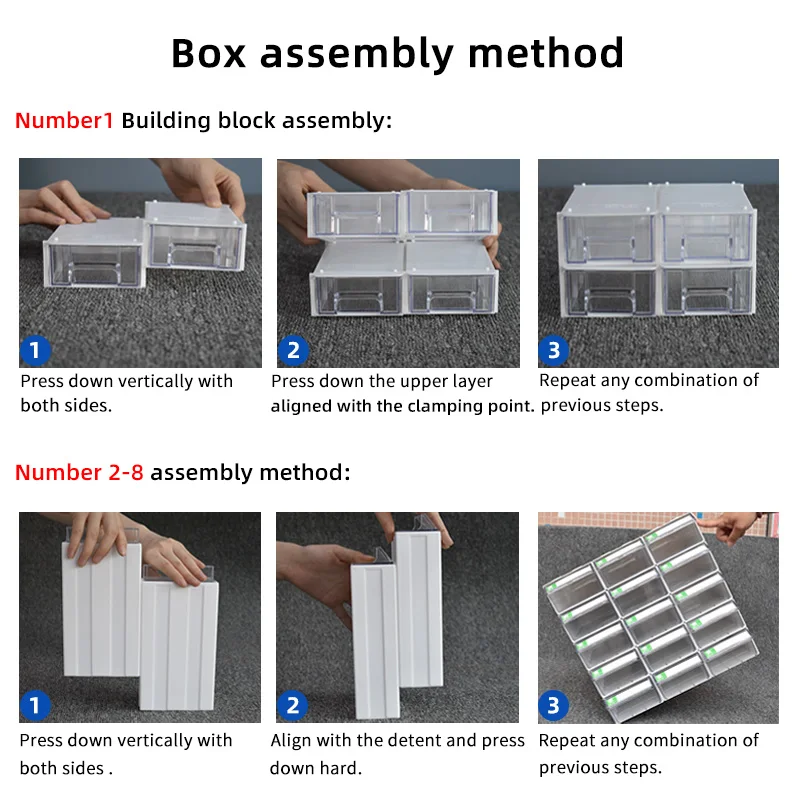 Box assembly method

Number1 Building block assembly:

1
Press down vertically with both sides.

2
Press down the upper layer aligned with the clamping point.

3
Repeat any combination of previous steps.

Number 2-8 assembly method:

1
Press down vertically with both sides .

2
Align with the detent and press down hard.

3
Repeat any combination of previous steps.