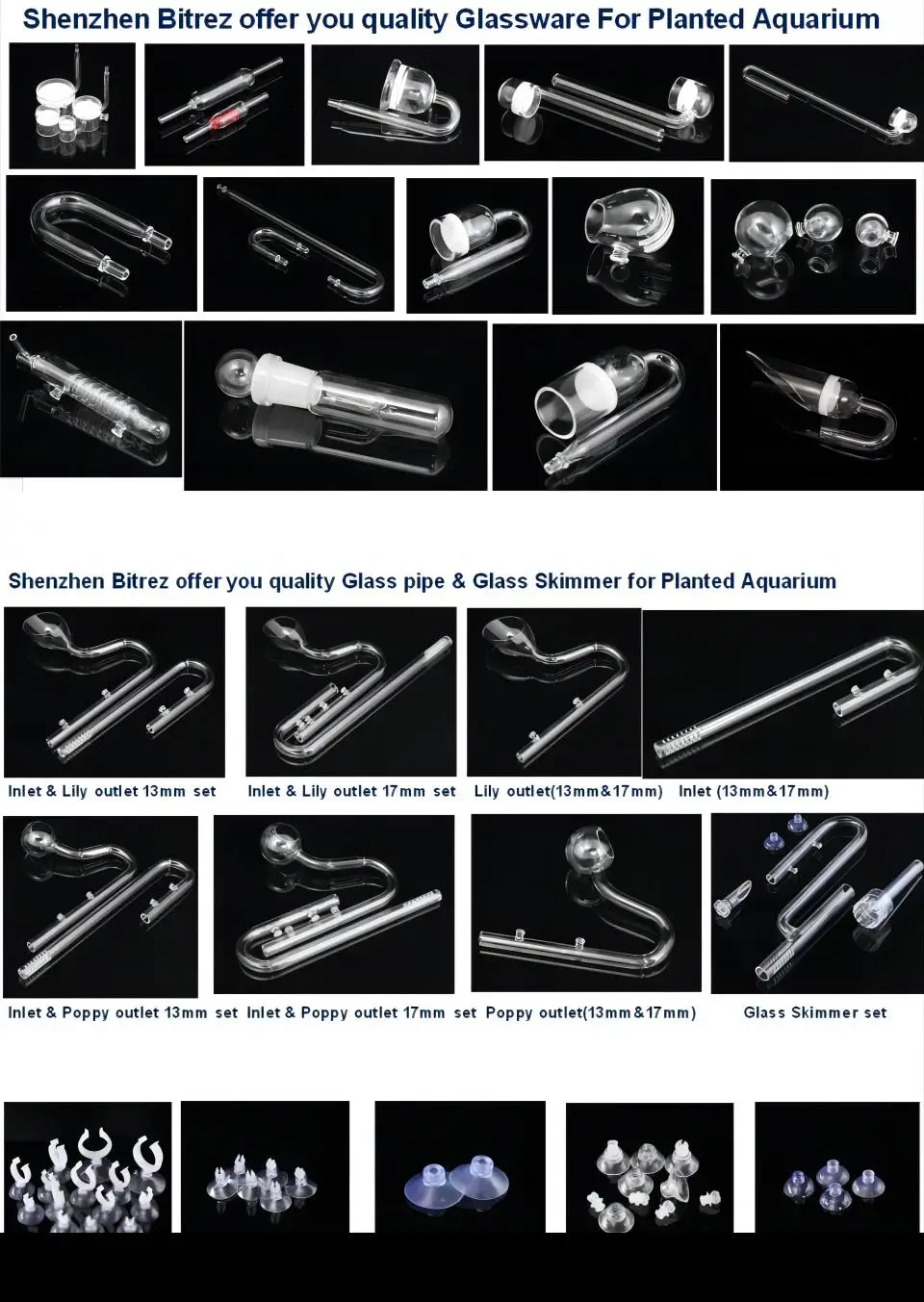 Shenzhen Bitrez offer you quality Glassware For Planted Aquarium

Shenzhen Bitrez offer you quality Glass pipe & Glass Skimmer for Planted Aquarium

Inlet & Lily outlet 13mm set
Inlet & Lily outlet 17mm set
Lily outlet(13mm&17mm)
Inlet (13mm&17mm)

Inlet & Poppy outlet 13mm set
Inlet & Poppy outlet 17mm set
Poppy outlet(13mm&17mm)
Glass Skimmer set