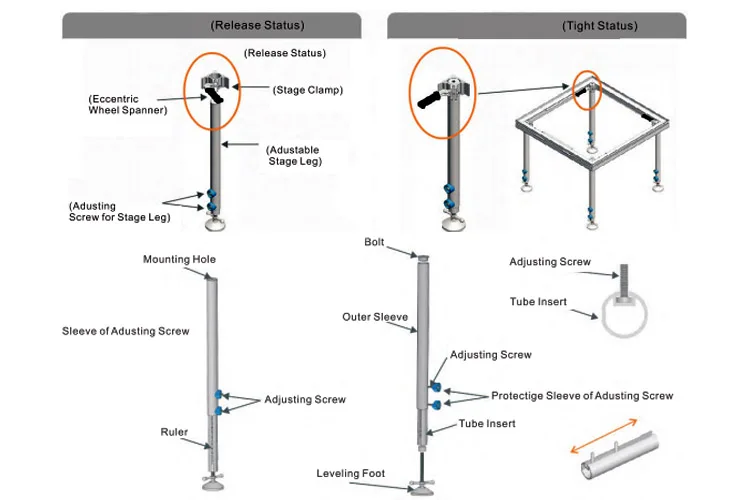 (Release Status)

(Tight Status)

(Release Status)

(Eccentric Wheel Spanner)

(Stage Clamp)

(Adustable Stage Leg)

(Adusting Screw for Stage Leg)

Mounting Hole

Sleeve of Adusting Screw

Adjusting Screw

Ruler

Bolt

Outer Sleeve

Adjusting Screw

Protectige Sleeve of Adusting Screw

Tube Insert

Leveling Foot

Adjusting Screw

Tube Insert