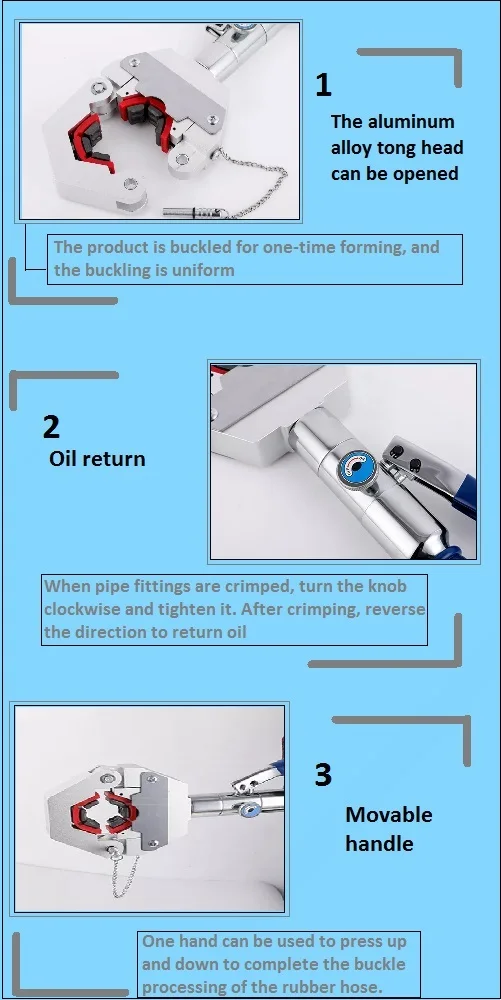 1

The aluminum alloy tong head can be opened

The product is buckled for one-time forming, and the buckling is uniform

2

Oil return

When pipe fittings are crimped, turn the knob clockwise and tighten it. After crimping, reverse the direction to return oil

3

Movable handle

One hand can be used to press up and down to complete the buckle processing of the rubber hose.