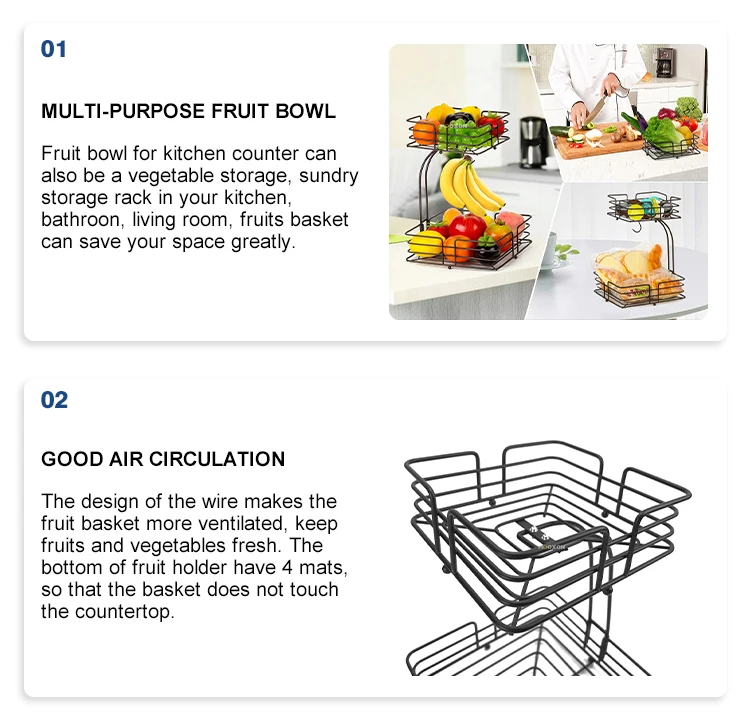 01

MULTI-PURPOSE FRUIT BOWL

Fruit bowl for kitchen counter can also be a vegetable storage, sundry storage rack in your kitchen, bathroon, living room, fruits basket can save your space greatly.

02

GOOD AIR CIRCULATION

The design of the wire makes the fruit basket more ventilated, keep fruits and vegetables fresh. The bottom of fruit holder have 4 mats, so that the basket does not touch the countertop.