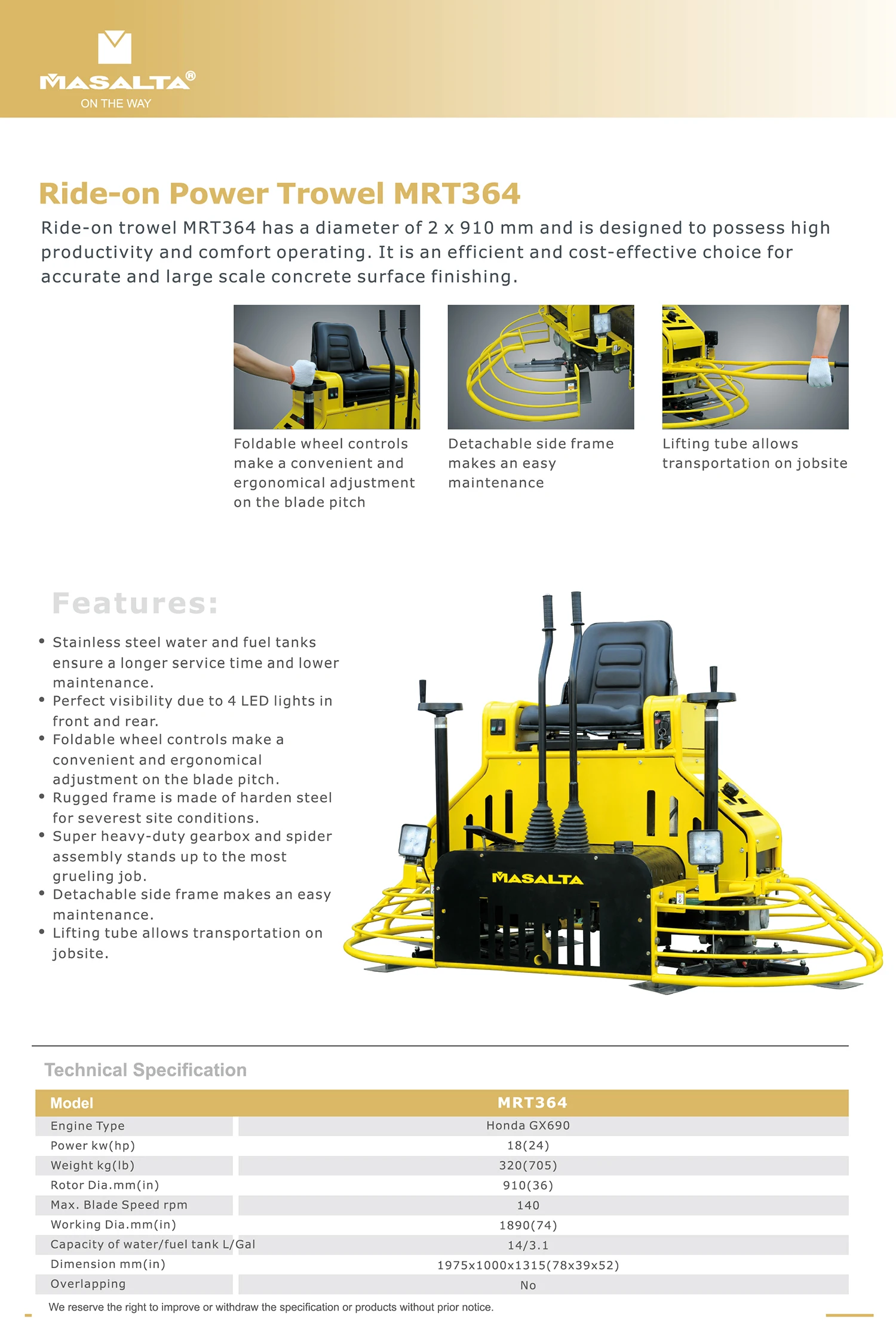 MASALTA®
ON THE WAY

Ride-on Power Trowel MRT364

Ride-on trowel MRT364 has a diameter of 2 x 910 mm and is designed to possess high productivity and comfort operating. It is an efficient and cost-effective choice for accurate and large scale concrete surface finishing.

Foldable wheel controls make a convenient and ergonomical adjustment on the blade pitch

Detachable side frame makes an easy maintenance

Lifting tube allows transportation on jobsite

Features:

• Stainless steel water and fuel tanks ensure a longer service time and lower maintenance.
• Perfect visibility due to 4 LED lights in front and rear.
• Foldable wheel controls make a convenient and ergonomical adjustment on the blade pitch.
• Rugged frame is made of harden steel for severest site conditions.
• Super heavy-duty gearbox and spider assembly stands up to the most grueling job.
• Detachable side frame makes an easy maintenance.
• Lifting tube allows transportation on jobsite.

MASALTA

Technical Specification

| Model | MRT364 |
|---|---|
| Engine Type | Honda GX690 |
| Power kw(hp) | 18(24) |
| Weight kg(lb) | 320(705) |
| Rotor Dia.mm(in) | 910(36) |
| Max. Blade Speed rpm | 140 |
| Working Dia.mm(in) | 1890(74) |
| Capacity of water/fuel tank L/Gal | 14/3.1 |
| Dimension mm(in) | 1975x1000x1315(78x39x52) |
| Overlapping | No |

We reserve the right to improve or withdraw the specification or products without prior notice.