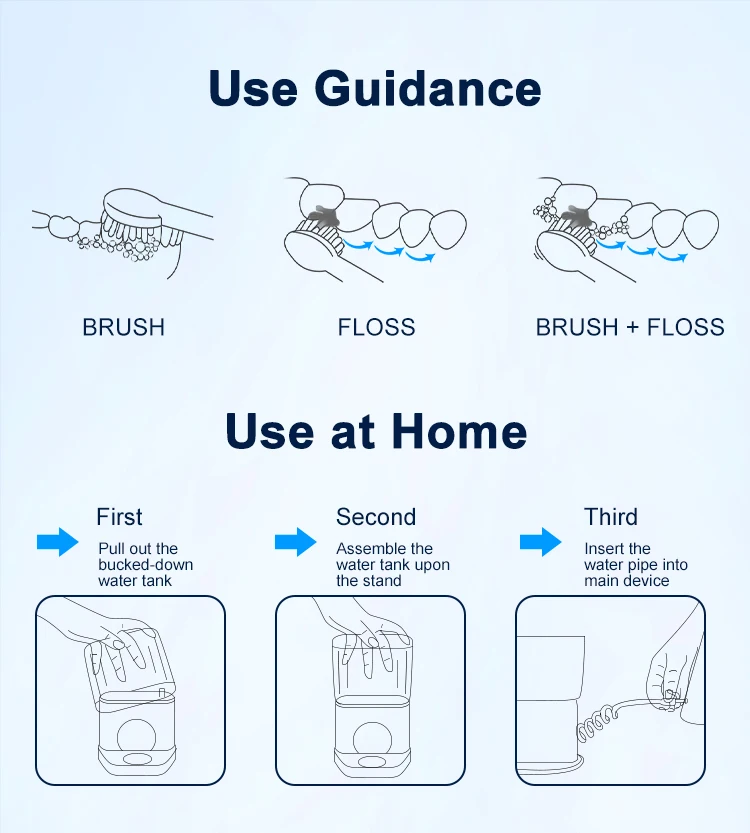 Use Guidance

BRUSH

FLOSS

BRUSH + FLOSS

Use at Home

First
Pull out the bucked-down water tank

Second
Assemble the water tank upon the stand

Third
Insert the water pipe into main device