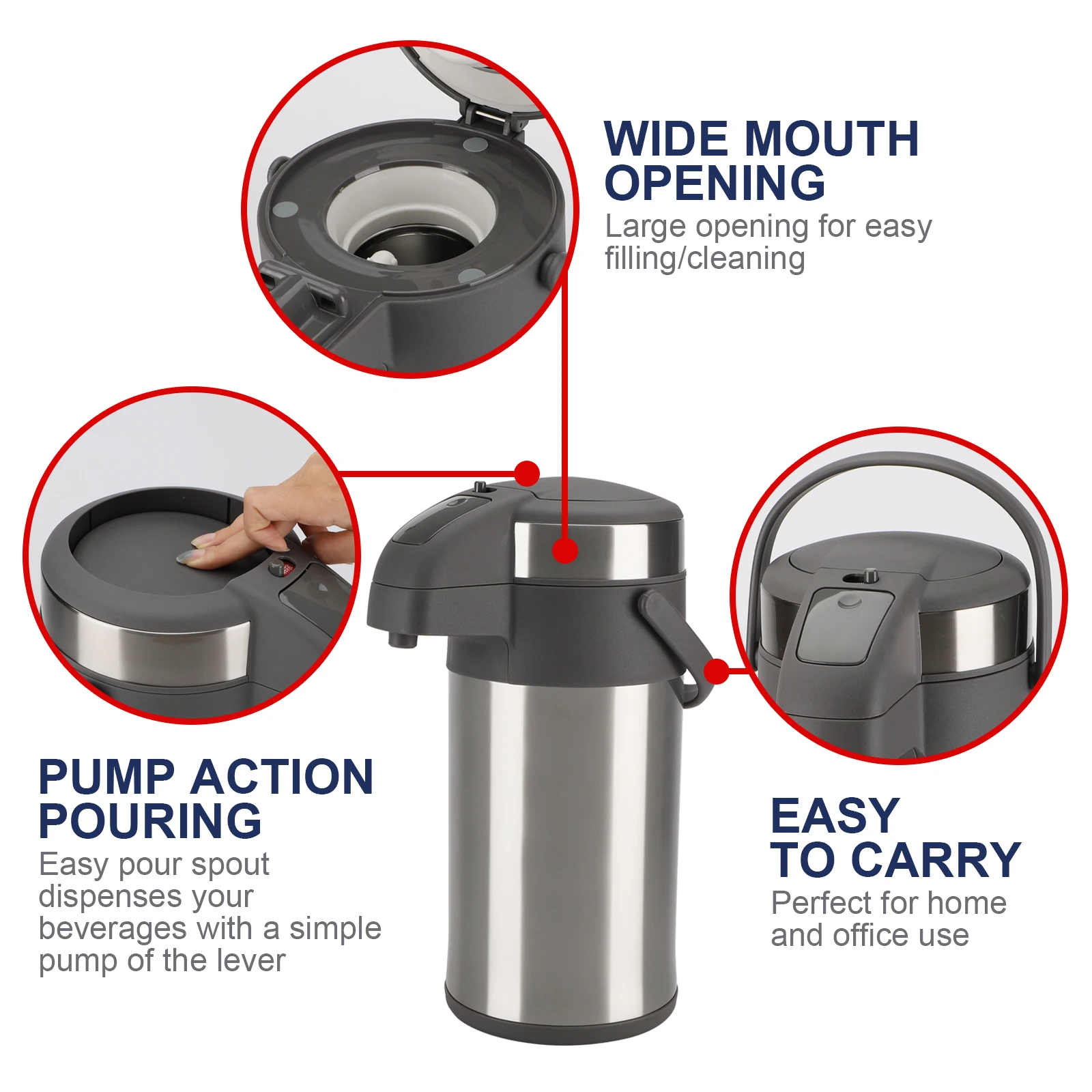 WIDE MOUTH OPENING
Large opening for easy filling/cleaning

PUMP ACTION POURING
Easy pour spout dispenses your beverages with a simple pump of the lever

EASY TO CARRY
Perfect for home and office use