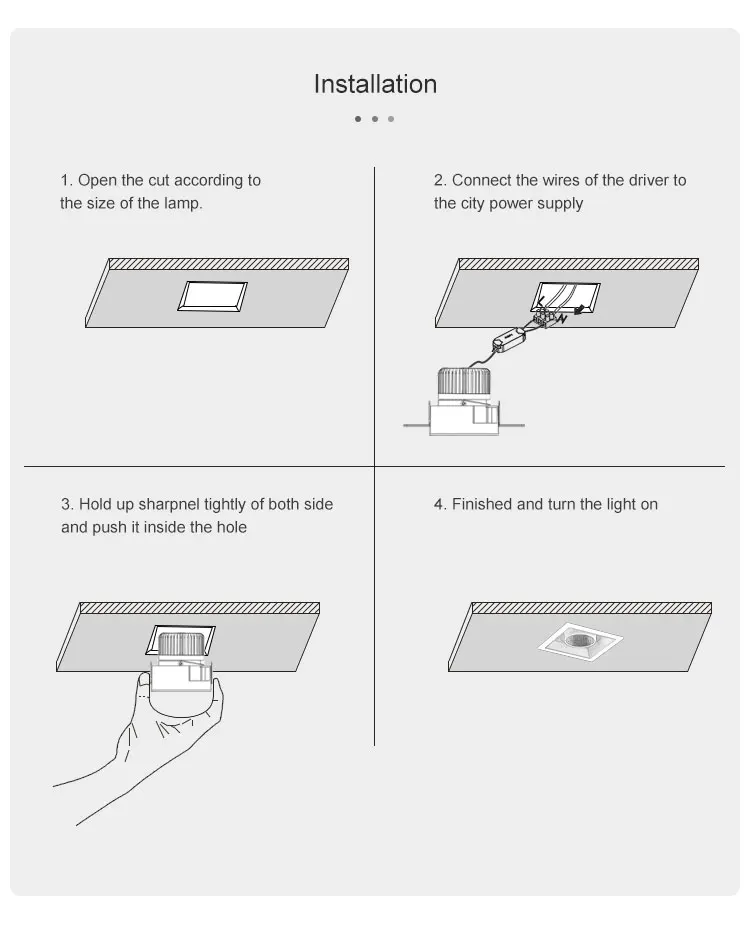 Installation

1. Open the cut according to the size of the lamp.

2. Connect the wires of the driver to the city power supply

L
N

3. Hold up sharpnel tightly of both side and push it inside the hole

4. Finished and turn the light on