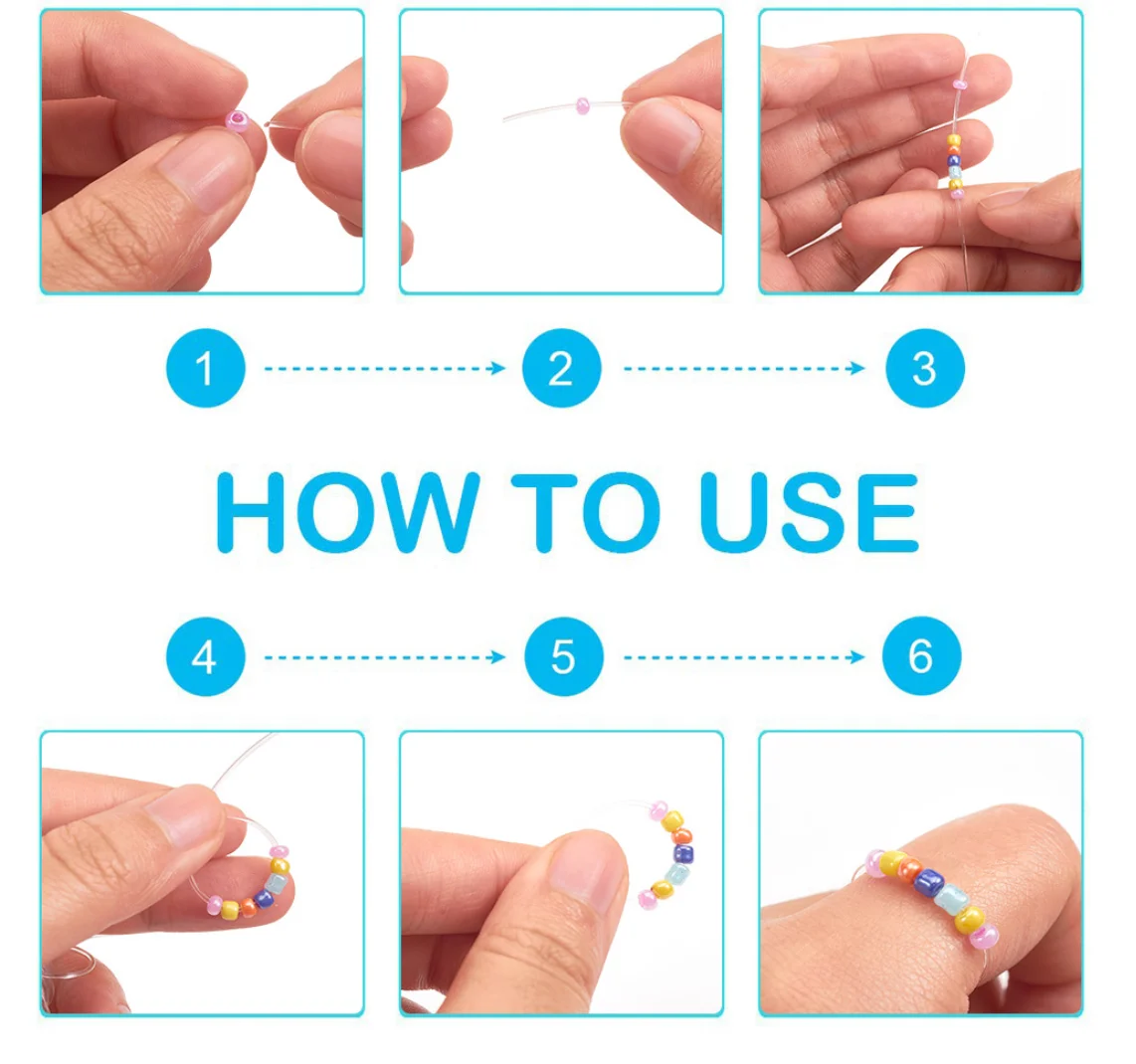 1
2
3
HOW TO USE
4
5
6