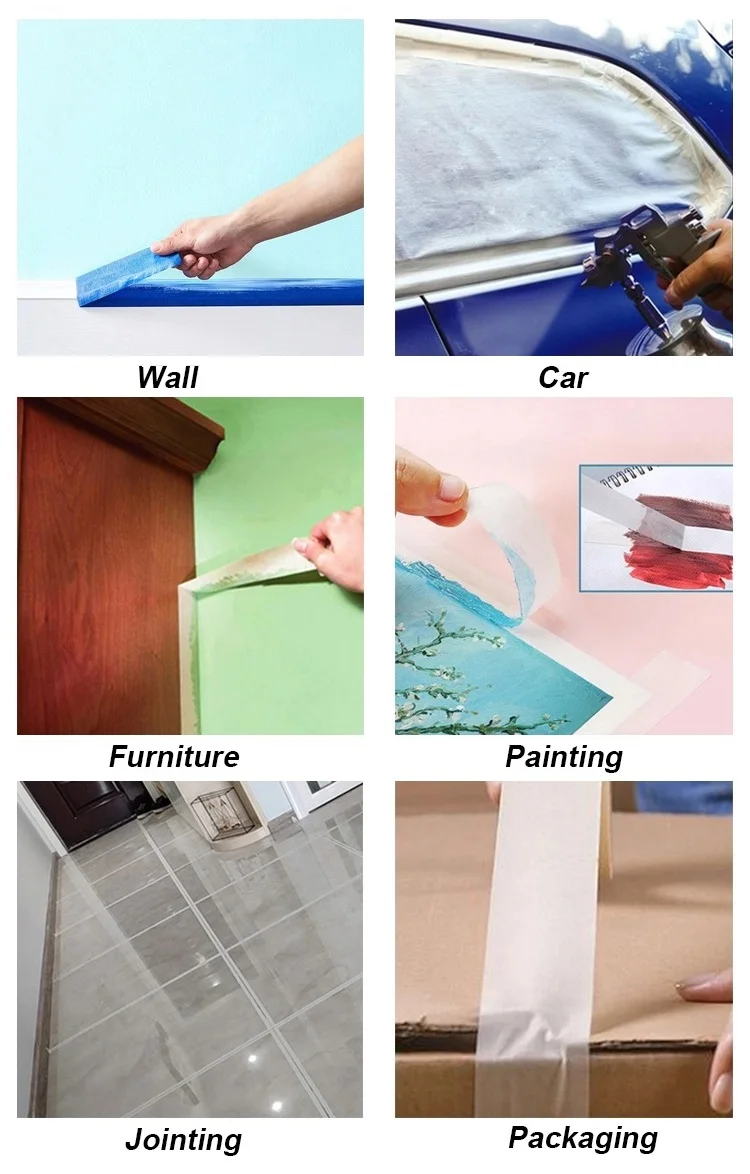 Wall

Car

Furniture

Painting

Jointing

Packaging