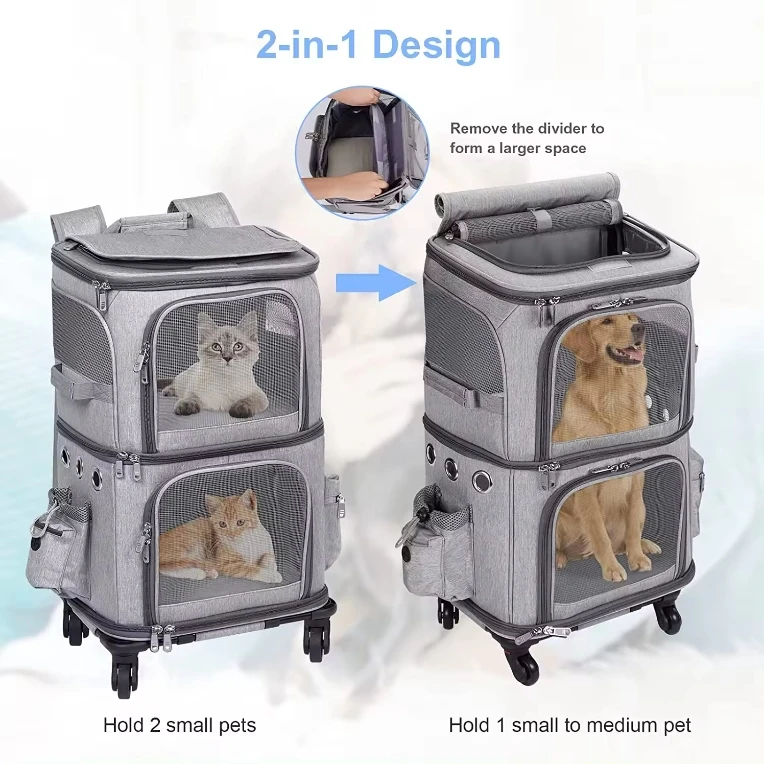 2-in-1 Design

Remove the divider to form a larger space

Hold 2 small pets

Hold 1 small to medium pet