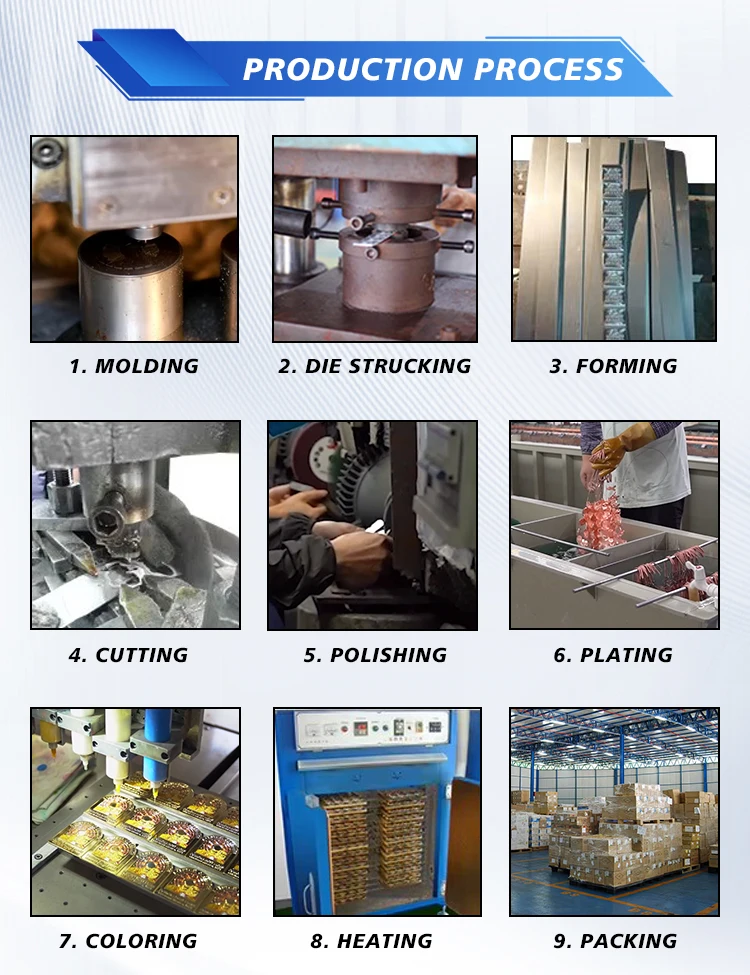 PRODUCTION PROCESS

1. MOLDING

2. DIE STRUCKING

3. FORMING

4. CUTTING

5. POLISHING

6. PLATING

7. COLORING

8. HEATING

9. PACKING