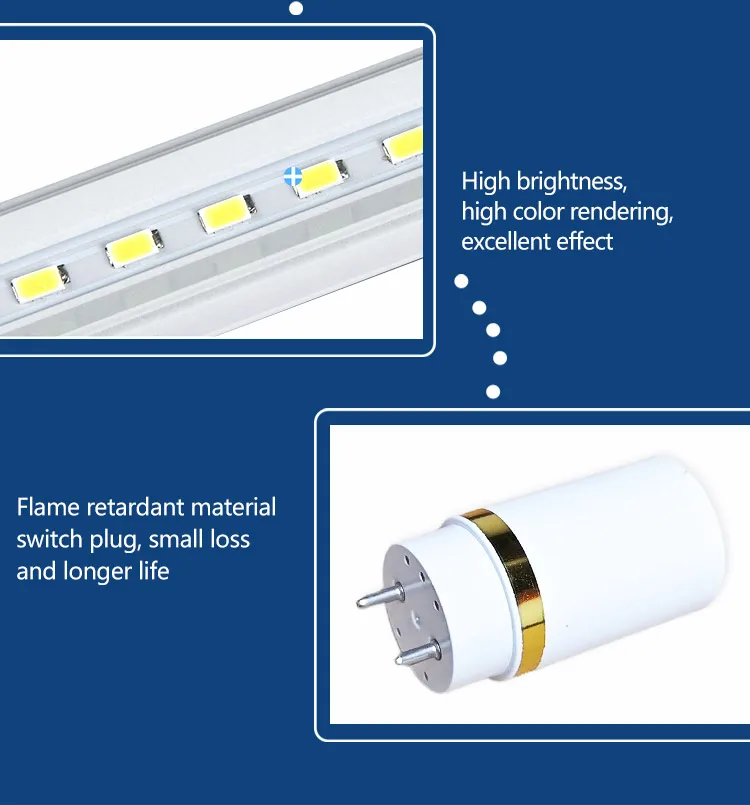 High brightness, high color rendering, excellent effect

Flame retardant material switch plug, small loss and longer life