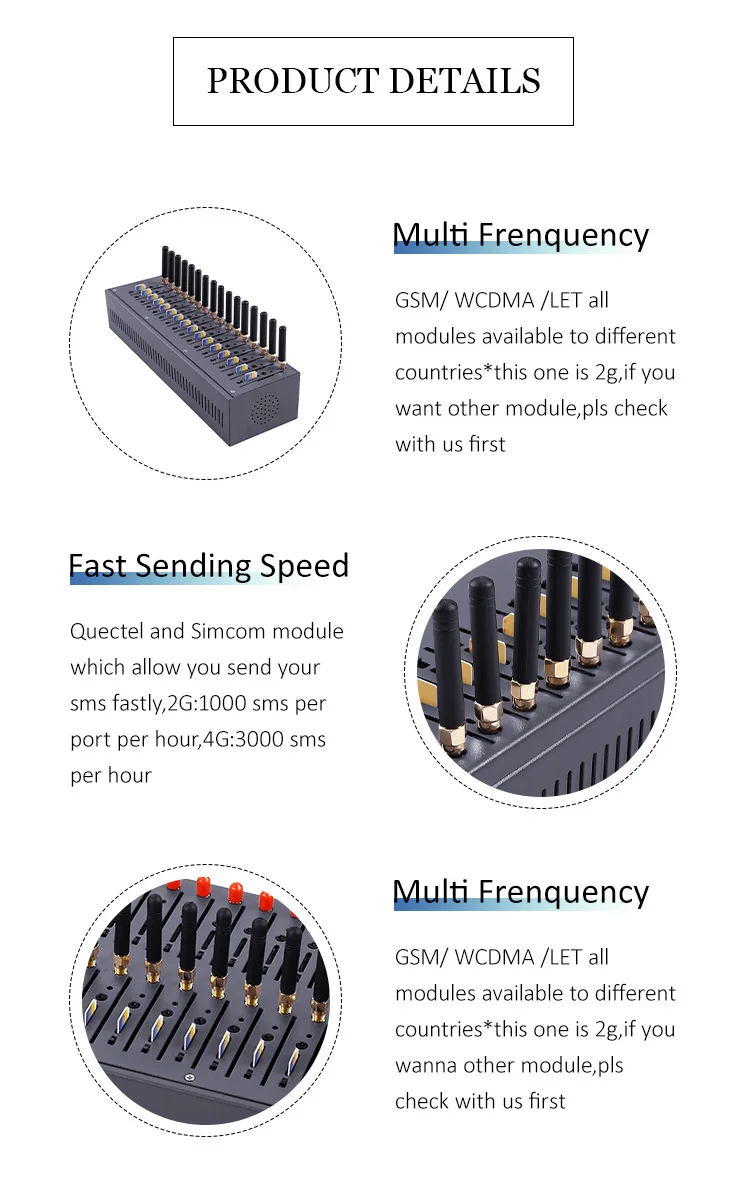 PRODUCT DETAILS

Multi Frenquency

GSM/ WCDMA /LET all modules available to different countries*this one is 2g,if you want other module,pls check with us first

Fast Sending Speed

Quectel and Simcom module which allow you send your sms fastly,2G:1000 sms per port per hour,4G:3000 sms per hour

Multi Frenquency

GSM/ WCDMA /LET all modules available to different countries*this one is 2g,if you wanna other module,pls check with us first