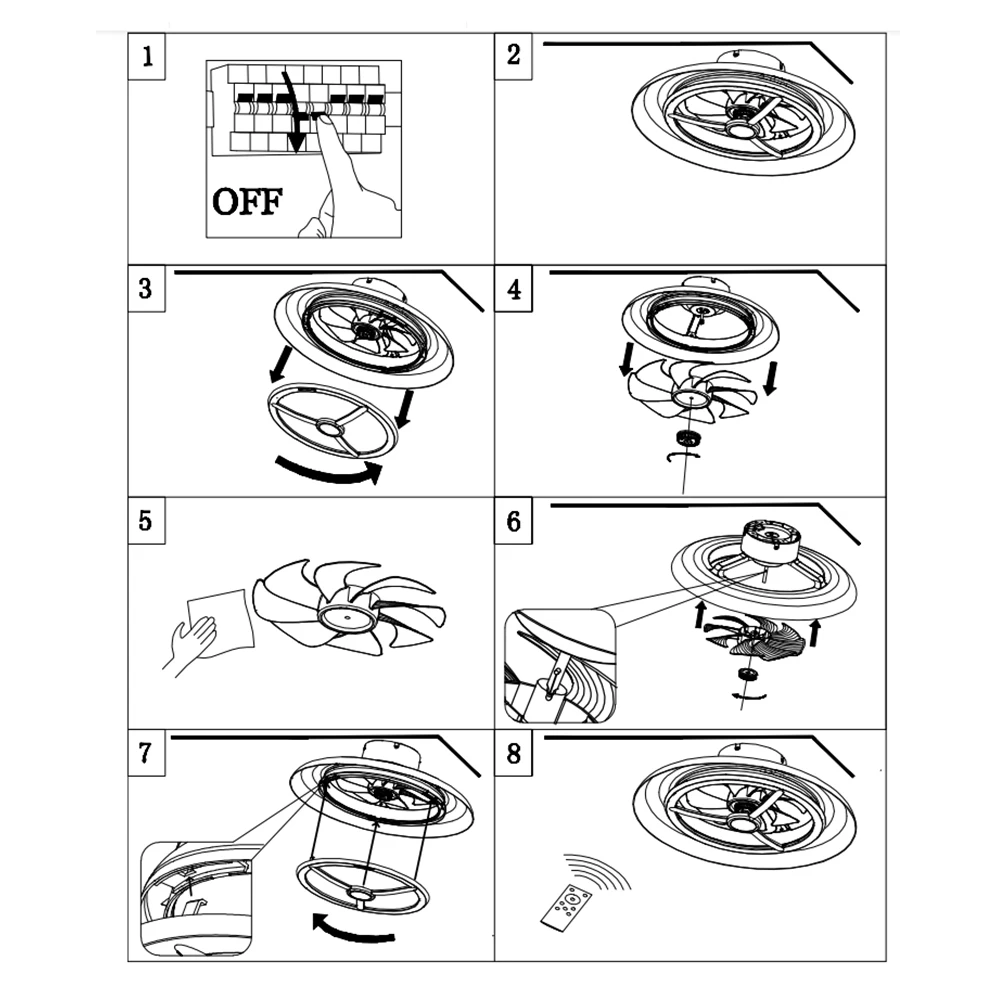 1

OFF

2

3

4

5

6

7

8