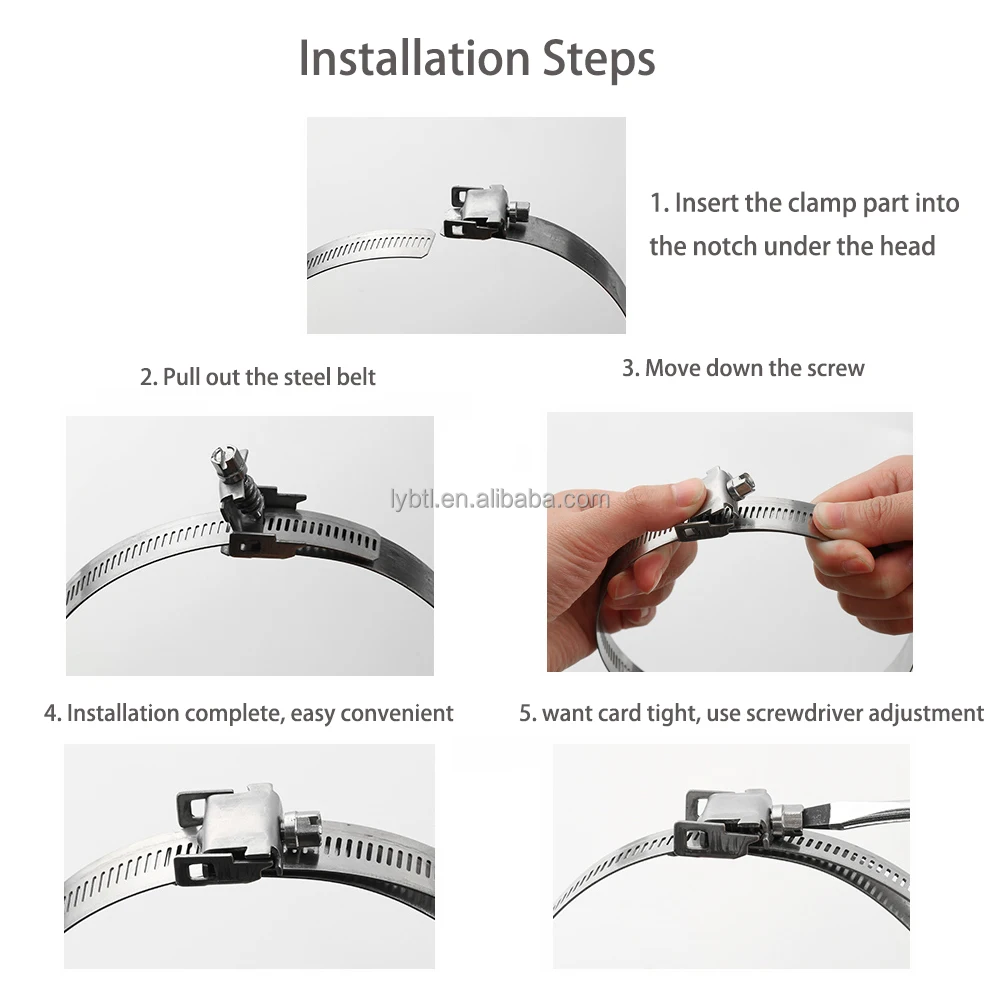 Installation Steps

1. Insert the clamp part into the notch under the head

2. Pull out the steel belt

3. Move down the screw

lybtl.en.alibaba.com

4. Installation complete, easy convenient

5. want card tight, use screwdriver adjustment