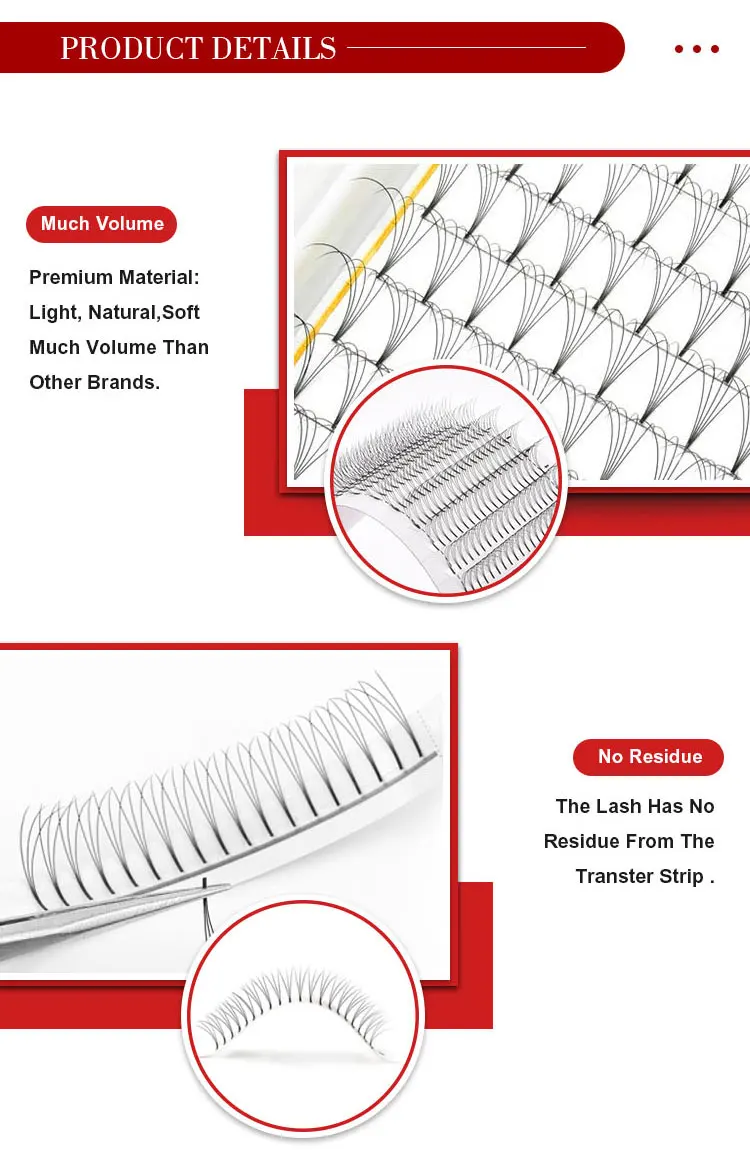 PRODUCT DETAILS

Much Volume

Premium Material: Light, Natural,Soft Much Volume Than Other Brands.

No Residue

The Lash Has No Residue From The Transter Strip .