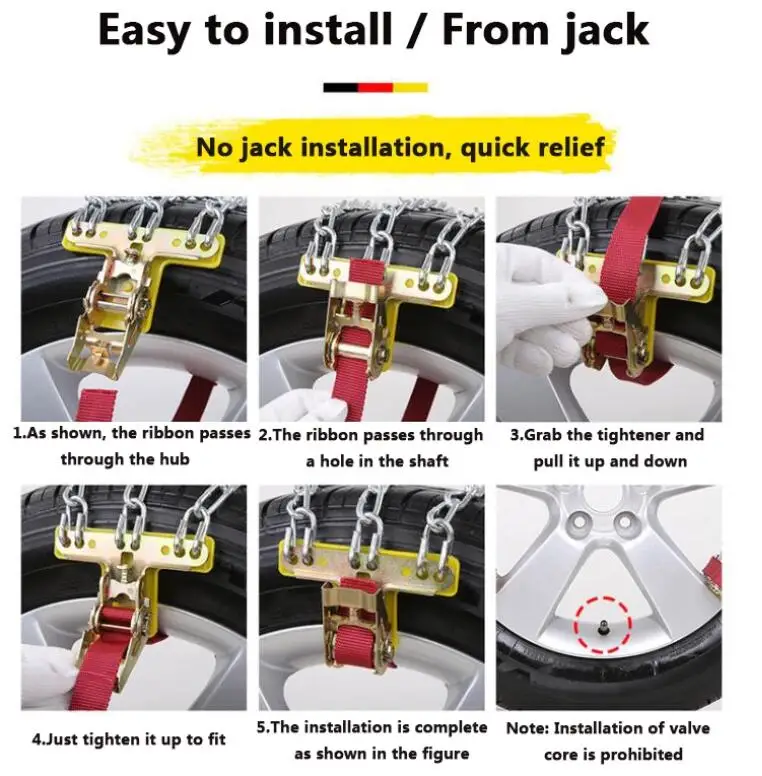 Easy to install / From jack

No jack installation, quick relief

1.As shown, the ribbon passes through the hub

2.The ribbon passes through a hole in the shaft

3.Grab the tightener and pull it up and down

4.Just tighten it up to fit

5.The installation is complete as shown in the figure

Note: Installation of valve core is prohibited