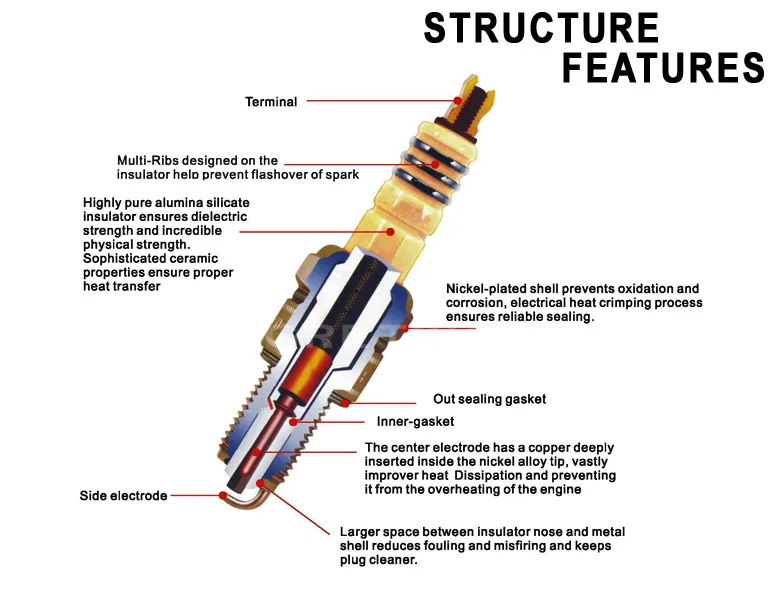 STRUCTURE FEATURES

Terminal

Multi-Ribs designed on the insulator help prevent flashover of spark

Highly pure alumina silicate insulator ensures dielectric strength and incredible physical strength. Sophisticated ceramic properties ensure proper heat transfer

Nickel-plated shell prevents oxidation and corrosion, electrical heat crimping process ensures reliable sealing.

Out sealing gasket

Inner-gasket

The center electrode has a copper deeply inserted inside the nickel alloy tip, vastly improver heat Dissipation and preventing it from the overheating of the engine

Side electrode

Larger space between insulator nose and metal shell reduces fouling and misfiring and keeps plug cleaner.