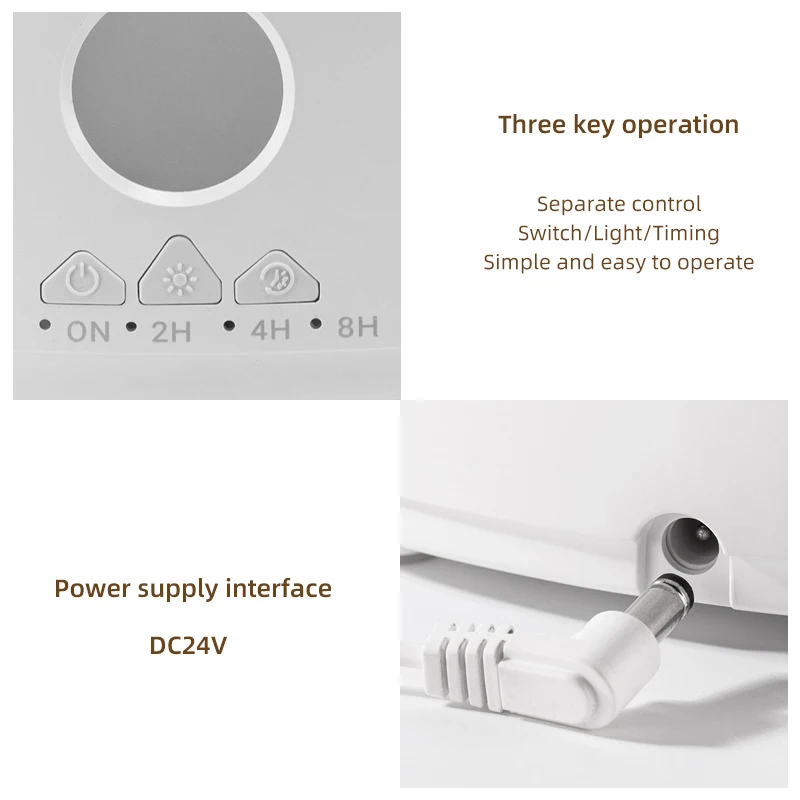 ON 2H 4H 8H

Three key operation

Separate control
Switch/Light/Timing
Simple and easy to operate

Power supply interface

DC24V