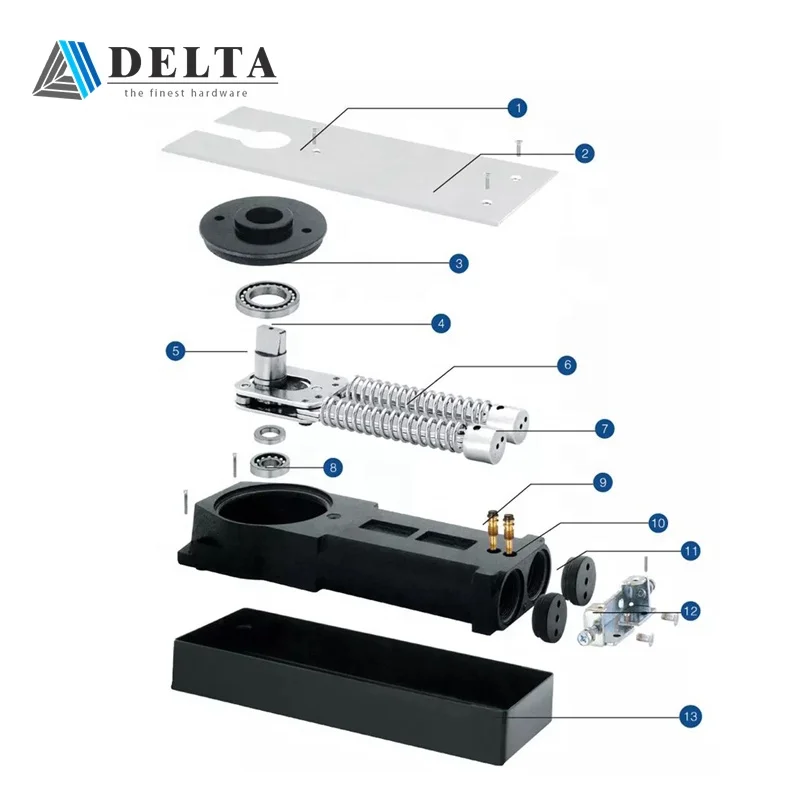 DELTA
the finest hardware

1
2
3
4
5
6
7
8
9
10
11
12
13