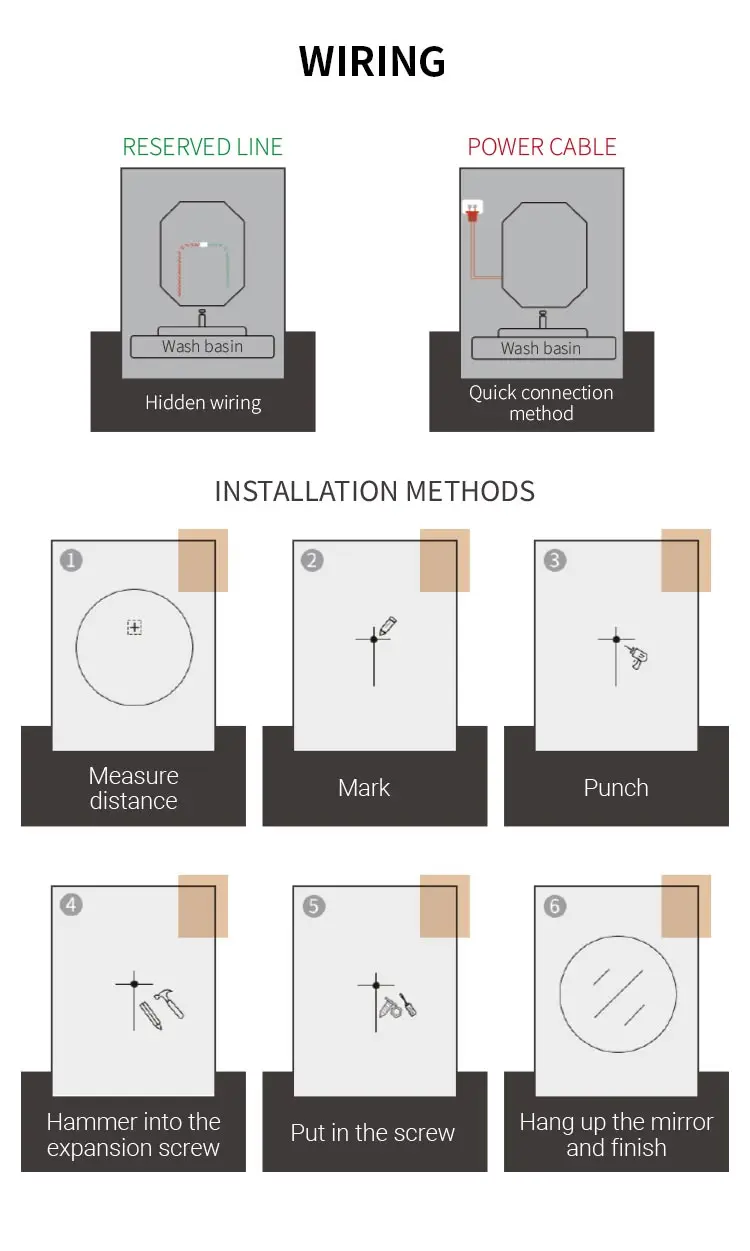 WIRING

RESERVED LINE

Wash basin

Hidden wiring

POWER CABLE

Wash basin

Quick connection method

INSTALLATION METHODS

1

Measure distance

2

Mark

3

Punch

4

Hammer into the expansion screw

5

Put in the screw

6

Hang up the mirror and finish