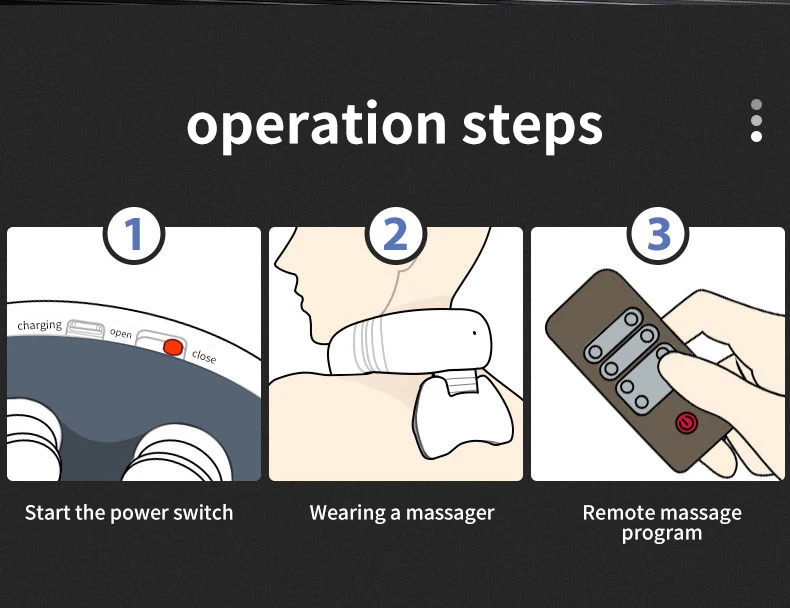 operation steps

1

charging open close

Start the power switch

2

Wearing a massager

3

Remote massage program