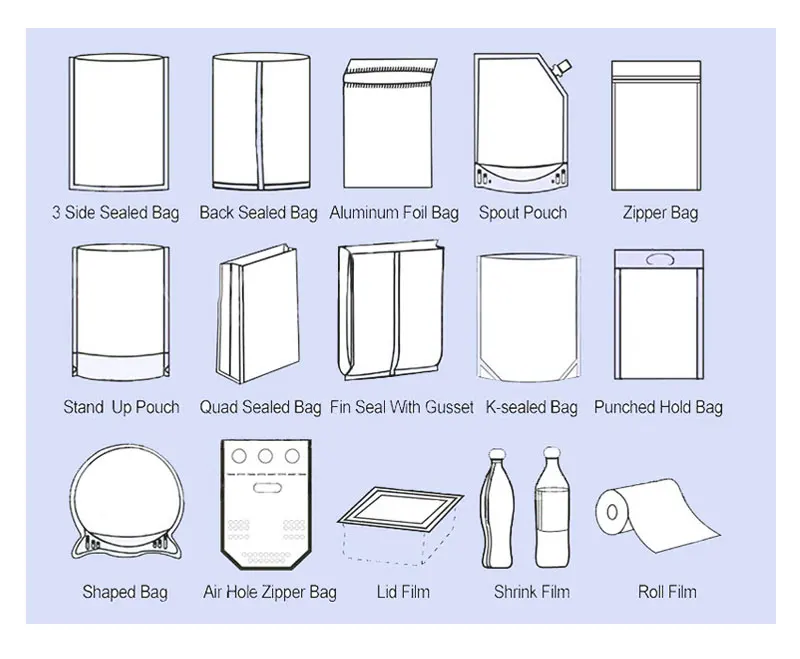 3 Side Sealed Bag
Back Sealed Bag
Aluminum Foil Bag
Spout Pouch
Zipper Bag

Stand Up Pouch
Quad Sealed Bag
Fin Seal With Gusset
K-sealed Bag
Punched Hold Bag

Shaped Bag
Air Hole Zipper Bag
Lid Film
Shrink Film
Roll Film