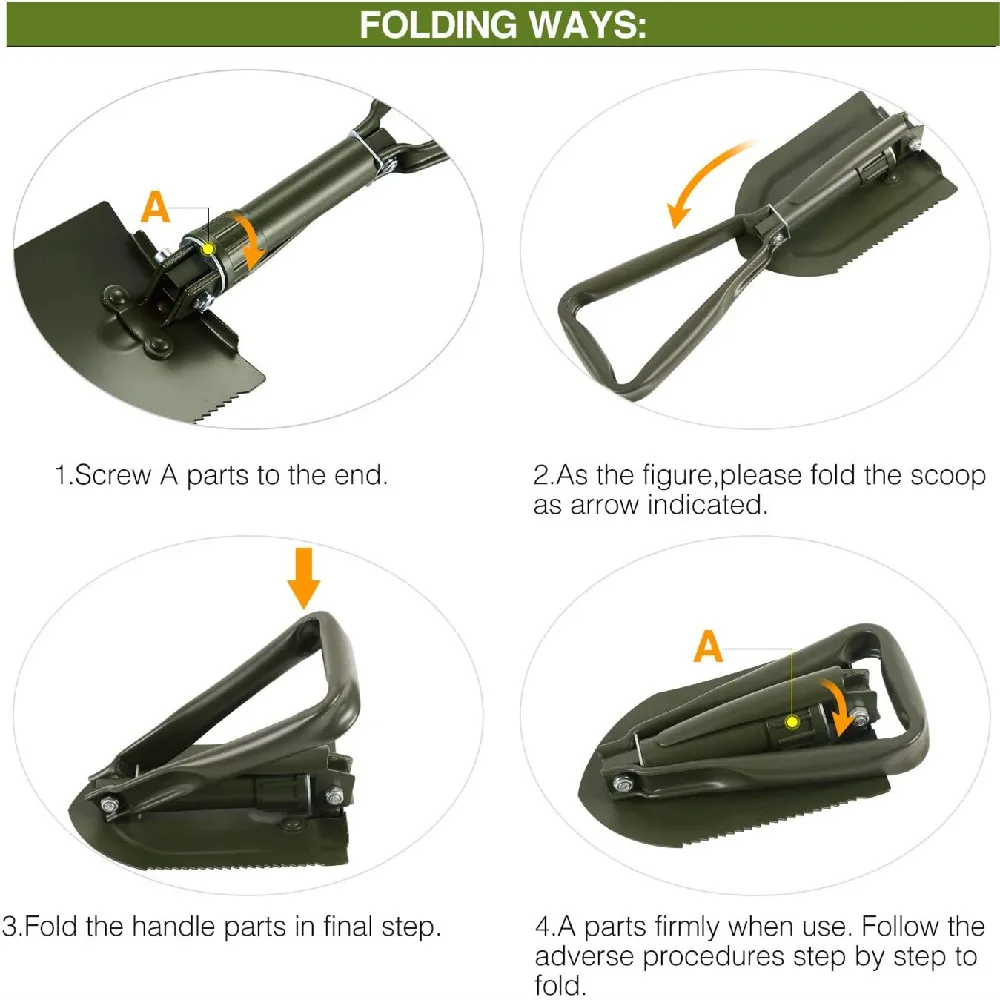 FOLDING WAYS:

A

1.Screw A parts to the end.

2.As the figure,please fold the scoop as arrow indicated.

A

3.Fold the handle parts in final step.

4.A parts firmly when use. Follow the adverse procedures step by step to fold.