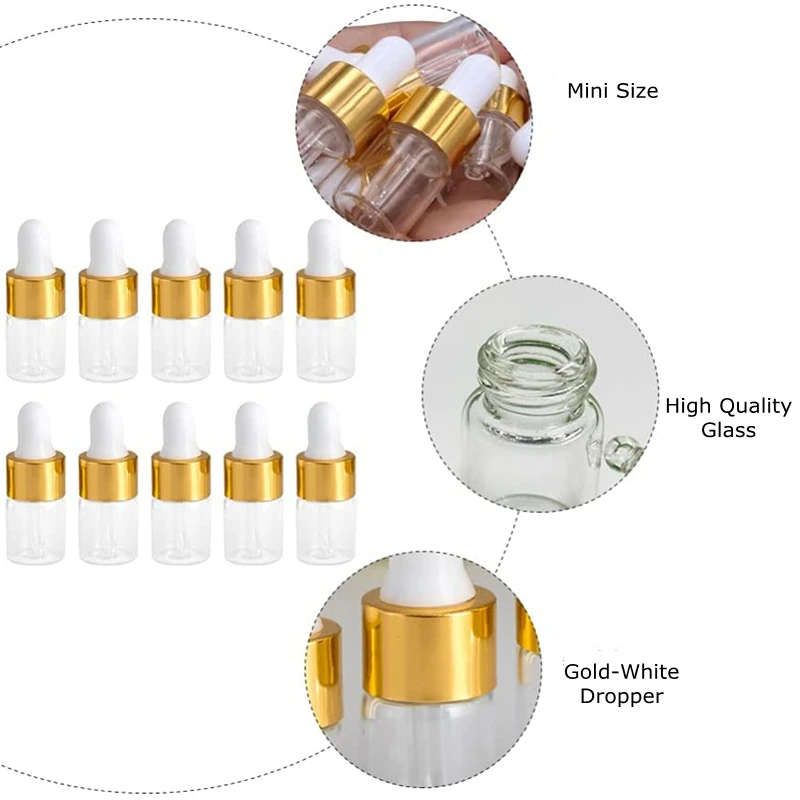 Mini Size

High Quality
Glass

Gold-White
Dropper