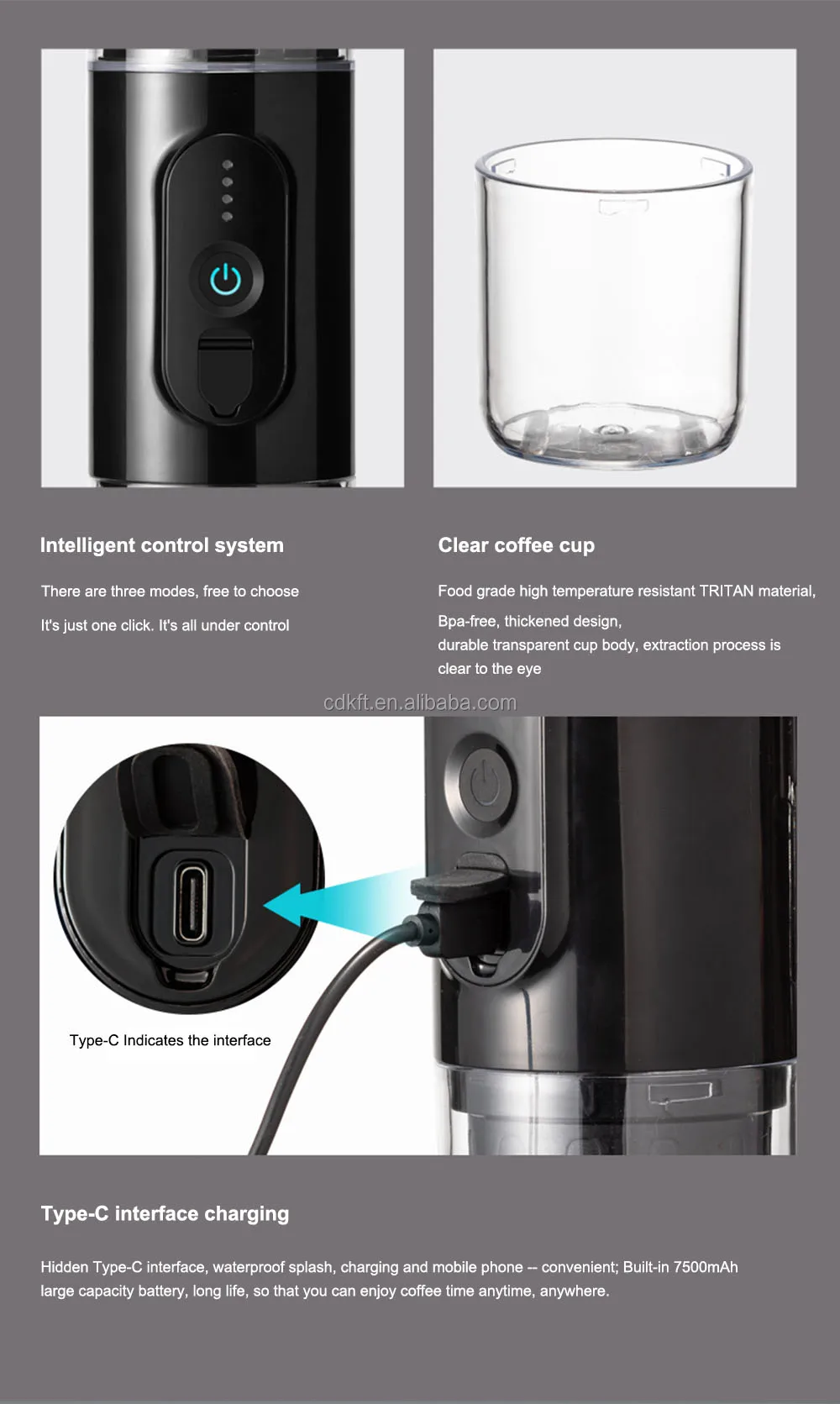 Intelligent control system

There are three modes, free to choose

It's just one click. It's all under control

Clear coffee cup

Food grade high temperature resistant TRITAN material,

Bpa-free, thickened design,
durable transparent cup body, extraction process is clear to the eye

cdkft.en.alibaba.com

Type-C Indicates the interface

Type-C interface charging

Hidden Type-C interface, waterproof splash, charging and mobile phone -- convenient; Built-in 7500mAh large capacity battery, long life, so that you can enjoy coffee time anytime, anywhere.