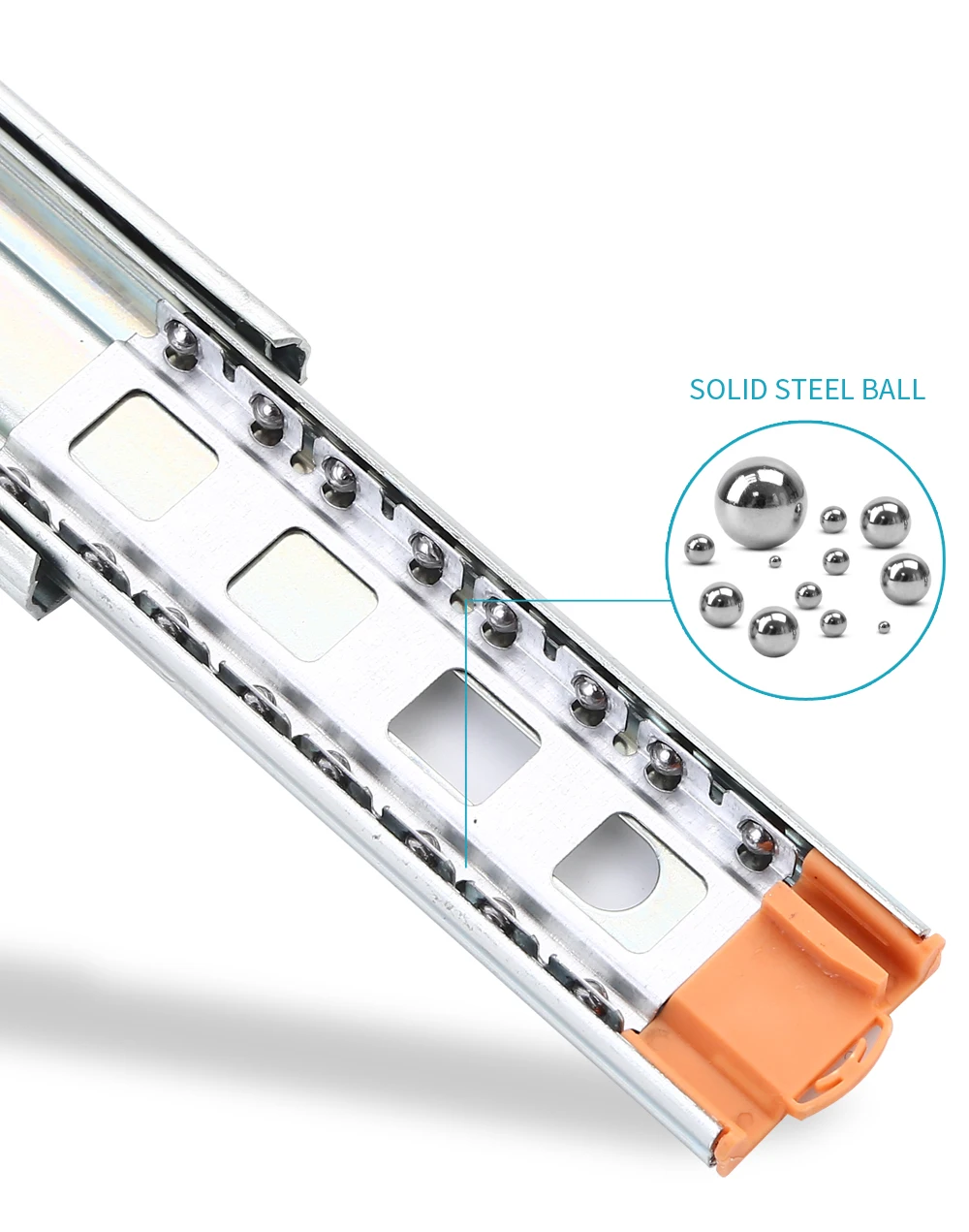 SOLID STEEL BALL