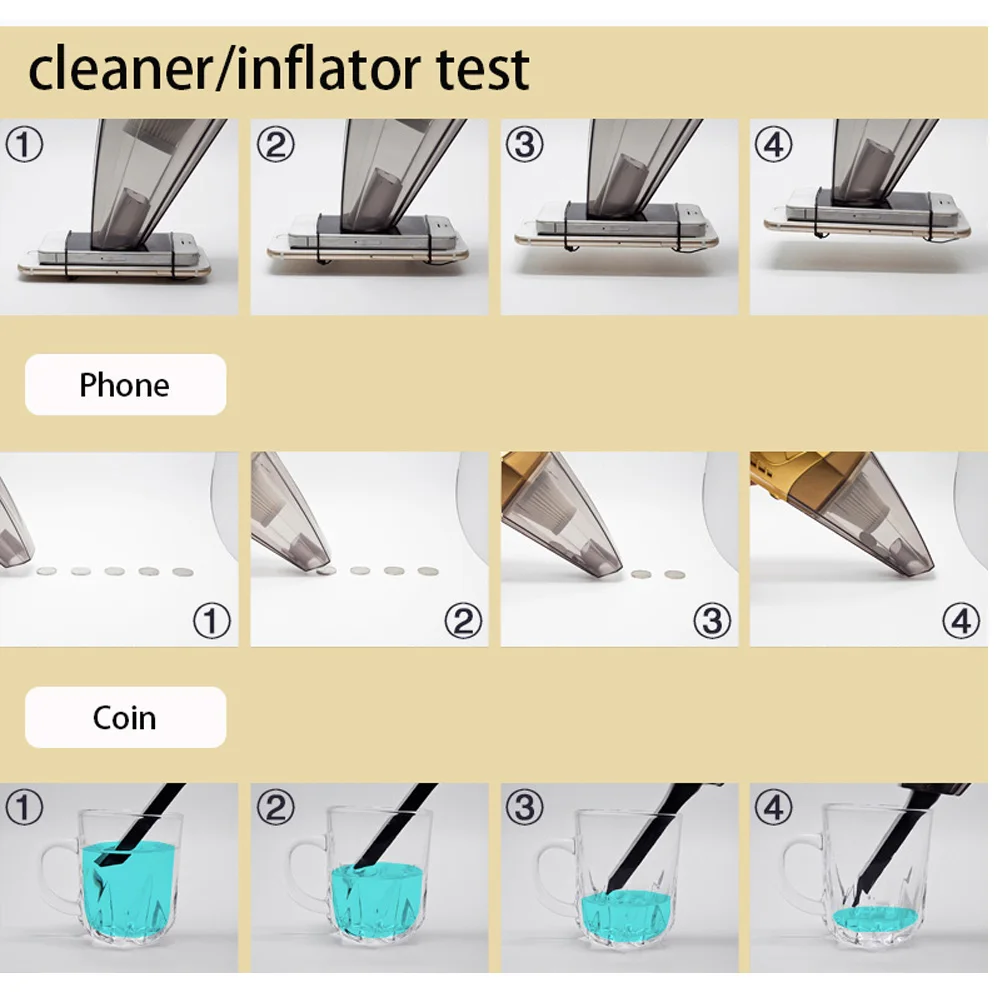 cleaner/inflator test

①

②

③

④

Phone

①

②

③

④

Coin

①

②

③

④