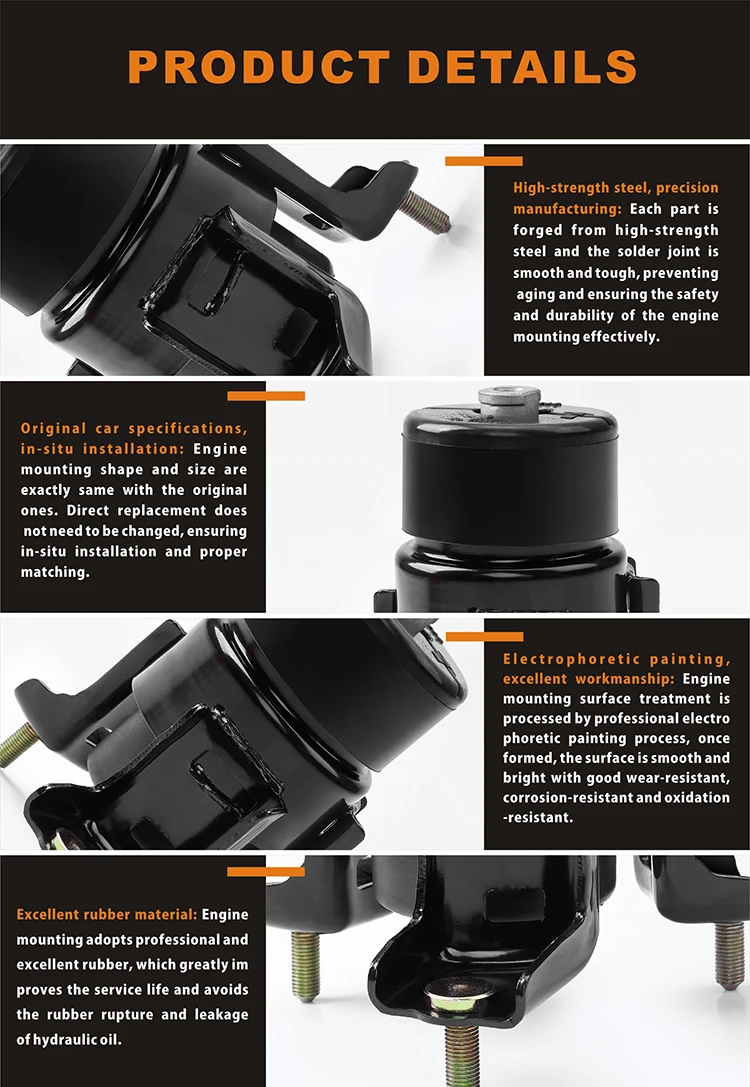 PRODUCT DETAILS

High-strength steel, precision manufacturing: Each part is forged from high-strength steel and the solder joint is smooth and tough, preventing aging and ensuring the safety and durability of the engine mounting effectively.

Original car specifications, in-situ installation: Engine mounting shape and size are exactly same with the original ones. Direct replacement does not need to be changed, ensuring in-situ installation and proper matching.

Electrophoretic painting, excellent workmanship: Engine mounting surface treatment is processed by professional electro phoretic painting process, once formed, the surface is smooth and bright with good wear-resistant, corrosion-resistant and oxidation -resistant.

Excellent rubber material: Engine mounting adopts professional and excellent rubber, which greatly im proves the service life and avoids the rubber rupture and leakage of hydraulic oil.