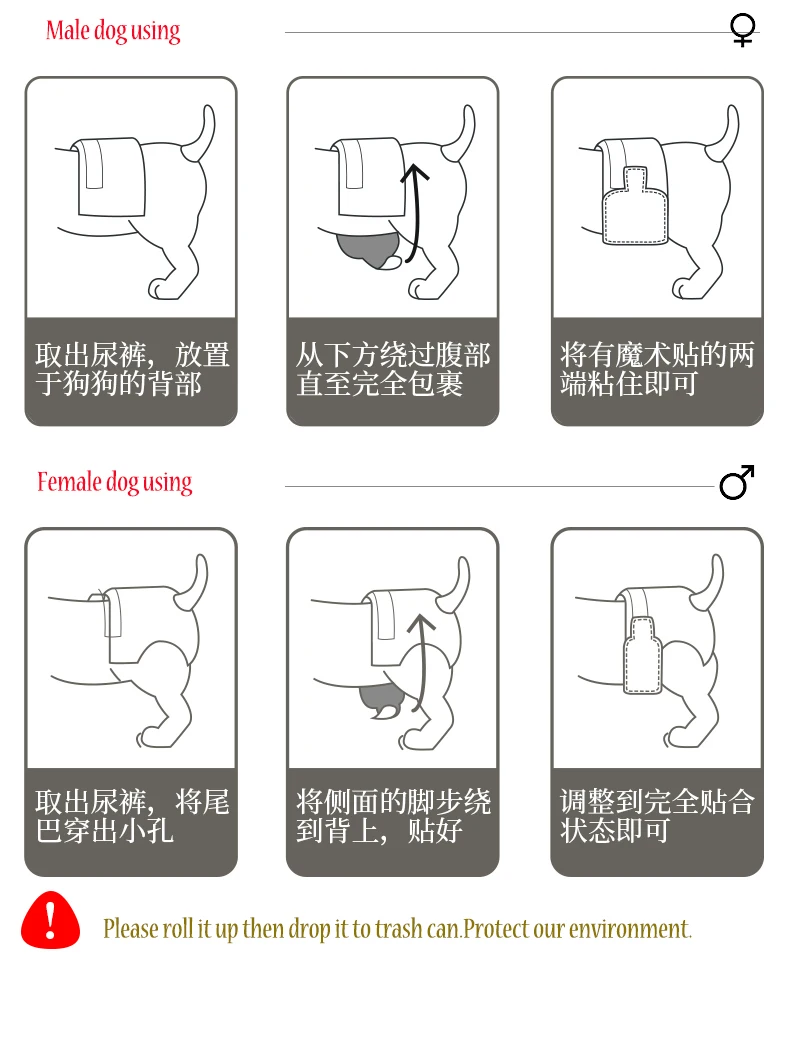 Male dog using

♀

取出尿裤，放置于狗狗的背部

从下方绕过腹部直至完全包裹

将有魔术贴的两端粘住即可

Female dog using

♂

取出尿裤，将尾巴穿出小孔

将侧面的脚步绕到背上，贴好

调整到完全贴合状态即可

!

Please roll it up then drop it to trash can.Protect our environment.