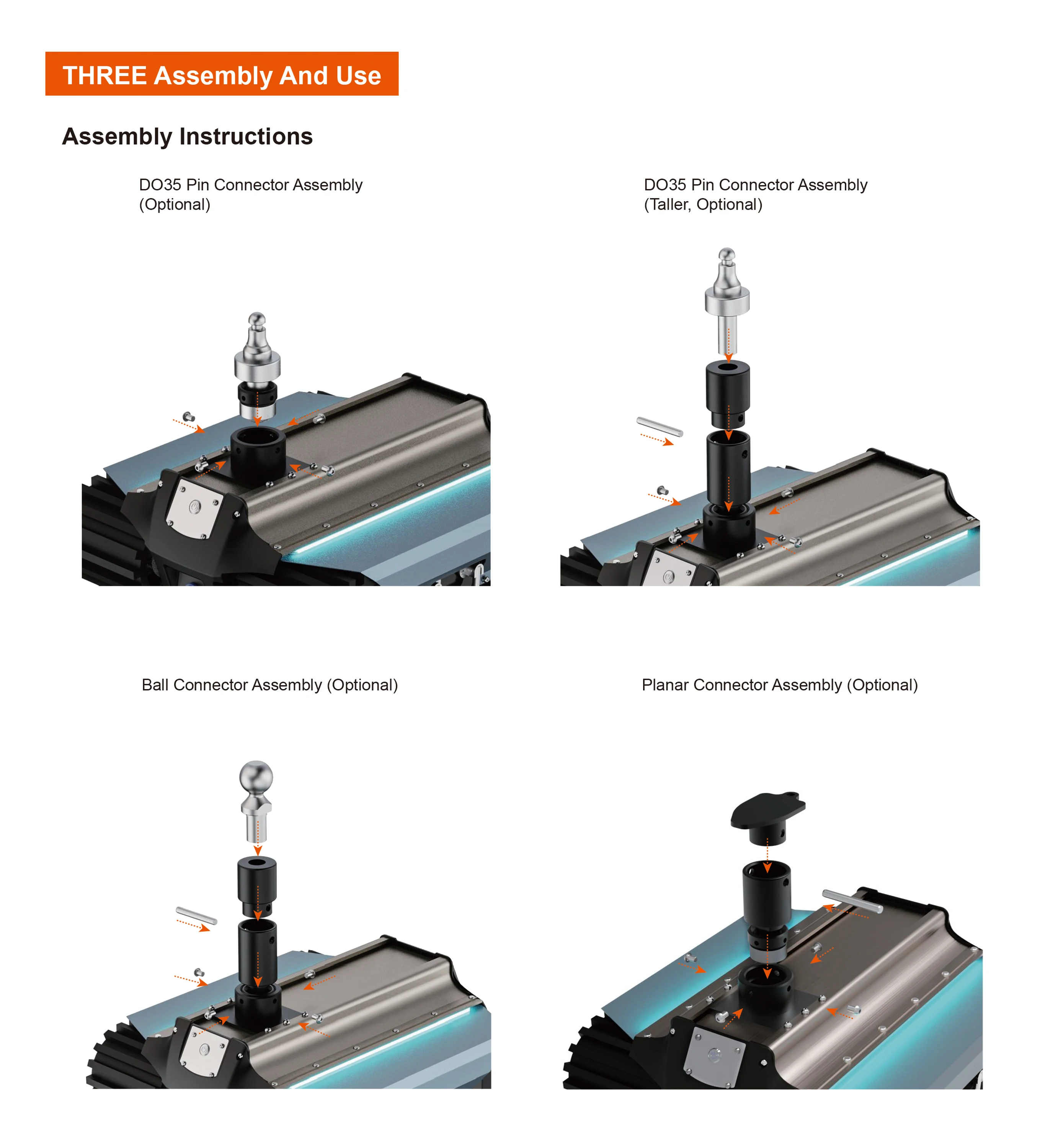 THREE Assembly And Use

Assembly Instructions

DO35 Pin Connector Assembly (Optional)

DO35 Pin Connector Assembly (Taller, Optional)

Ball Connector Assembly (Optional)

Planar Connector Assembly (Optional)