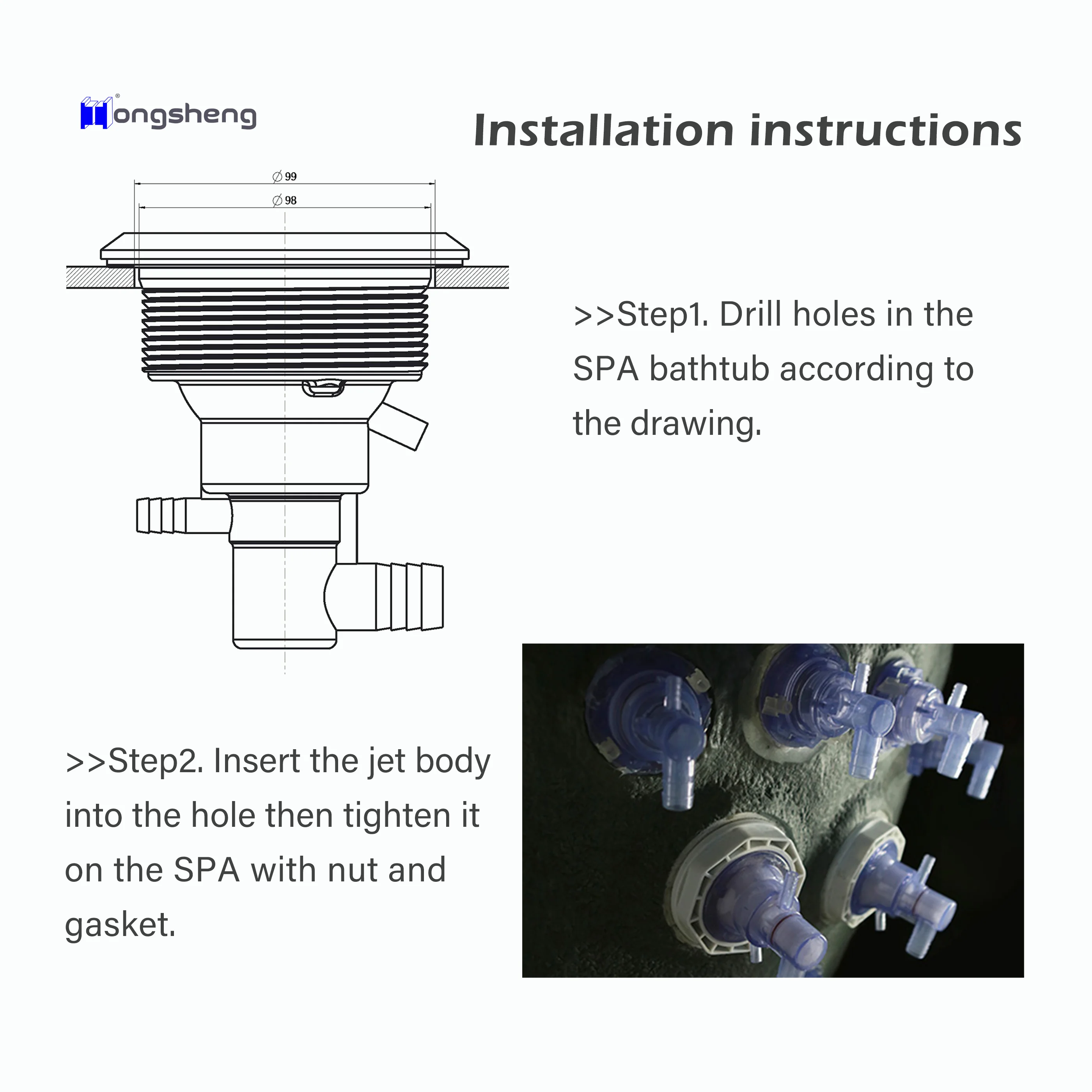 Hongsheng®

Installation instructions

$\varnothing$ 99

$\varnothing$ 98

>>Step1. Drill holes in the SPA bathtub according to the drawing.

>>Step2. Insert the jet body into the hole then tighten it on the SPA with nut and gasket.