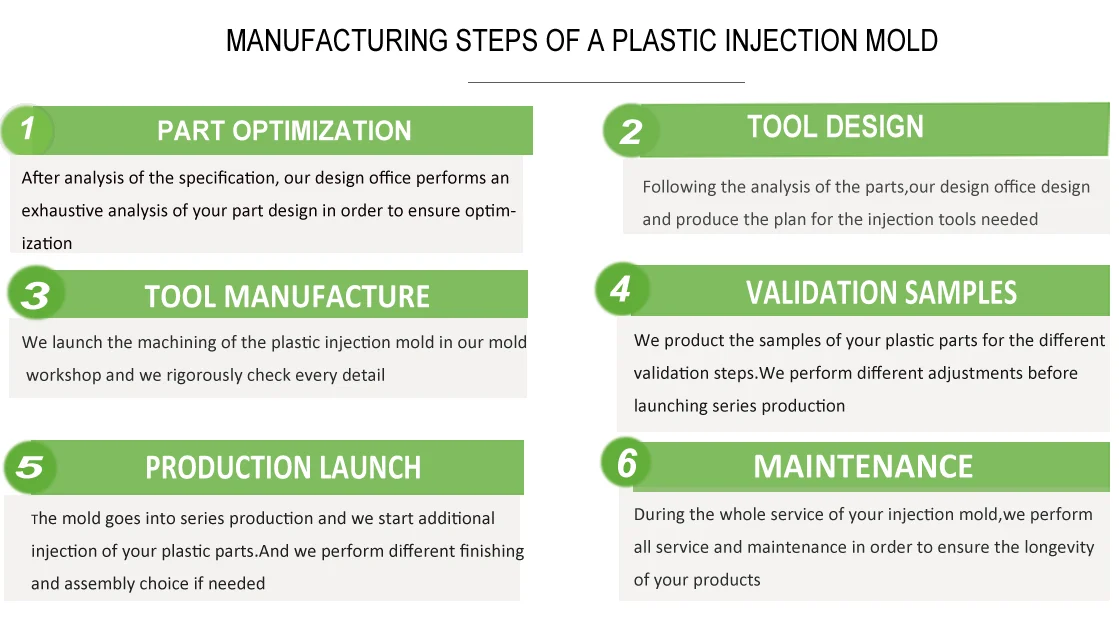 MANUFACTURING STEPS OF A PLASTIC INJECTION MOLD

1

PART OPTIMIZATION

After analysis of the specification, our design office performs an exhaustive analysis of your part design in order to ensure optimization

2

TOOL DESIGN

Following the analysis of the parts,our design office design and produce the plan for the injection tools needed

3

TOOL MANUFACTURE

We launch the machining of the plastic injection mold in our mold workshop and we rigorously check every detail

4

VALIDATION SAMPLES

We product the samples of your plastic parts for the different validation steps.We perform different adjustments before launching series production

5

PRODUCTION LAUNCH

The mold goes into series production and we start additional injection of your plastic parts.And we perform different finishing and assembly choice if needed

6

MAINTENANCE

During the whole service of your injection mold,we perform all service and maintenance in order to ensure the longevity of your products