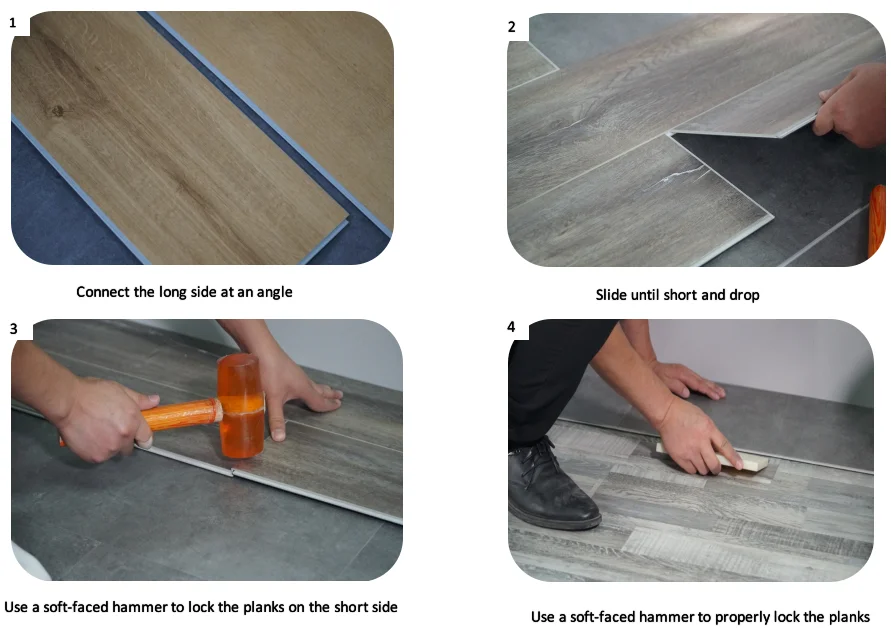 1

Connect the long side at an angle

2

Slide until short and drop

3

Use a soft-faced hammer to lock the planks on the short side

4

Use a soft-faced hammer to properly lock the planks