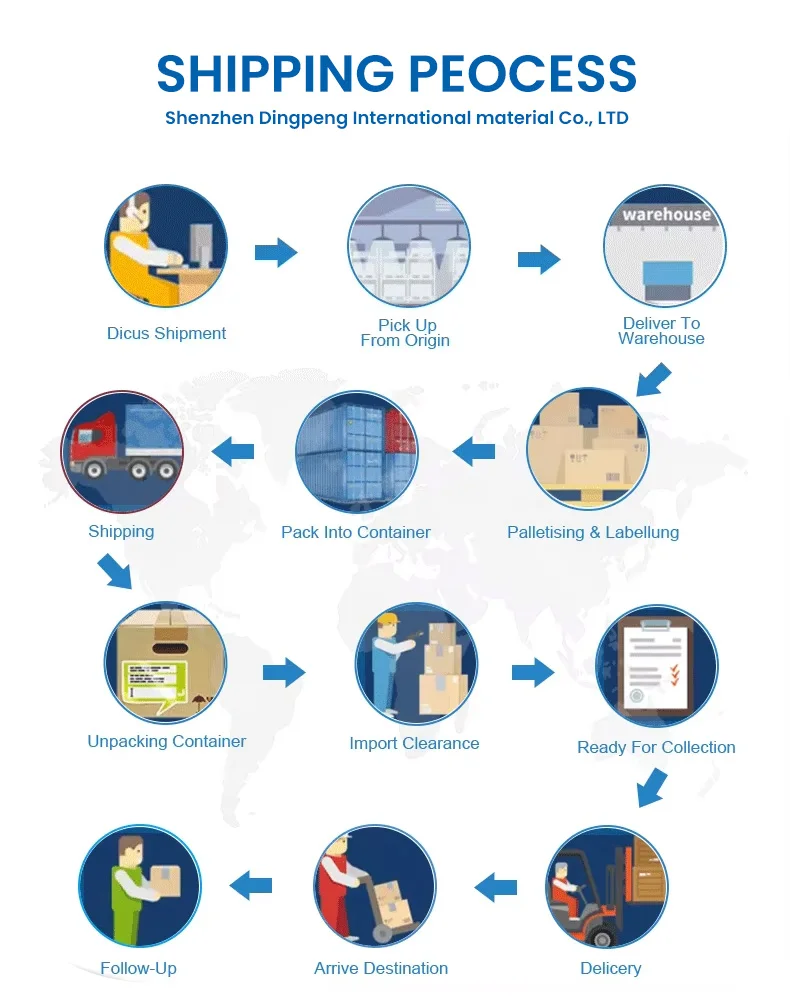 SHIPPING PEOCESS

Shenzhen Dingpeng International material Co., LTD

Dicus Shipment

Pick Up From Origin

warehouse

Deliver To Warehouse

Palletising & Labellung

Pack Into Container

Shipping

Unpacking Container

Import Clearance

Ready For Collection

Delicery

Arrive Destination

Follow-Up