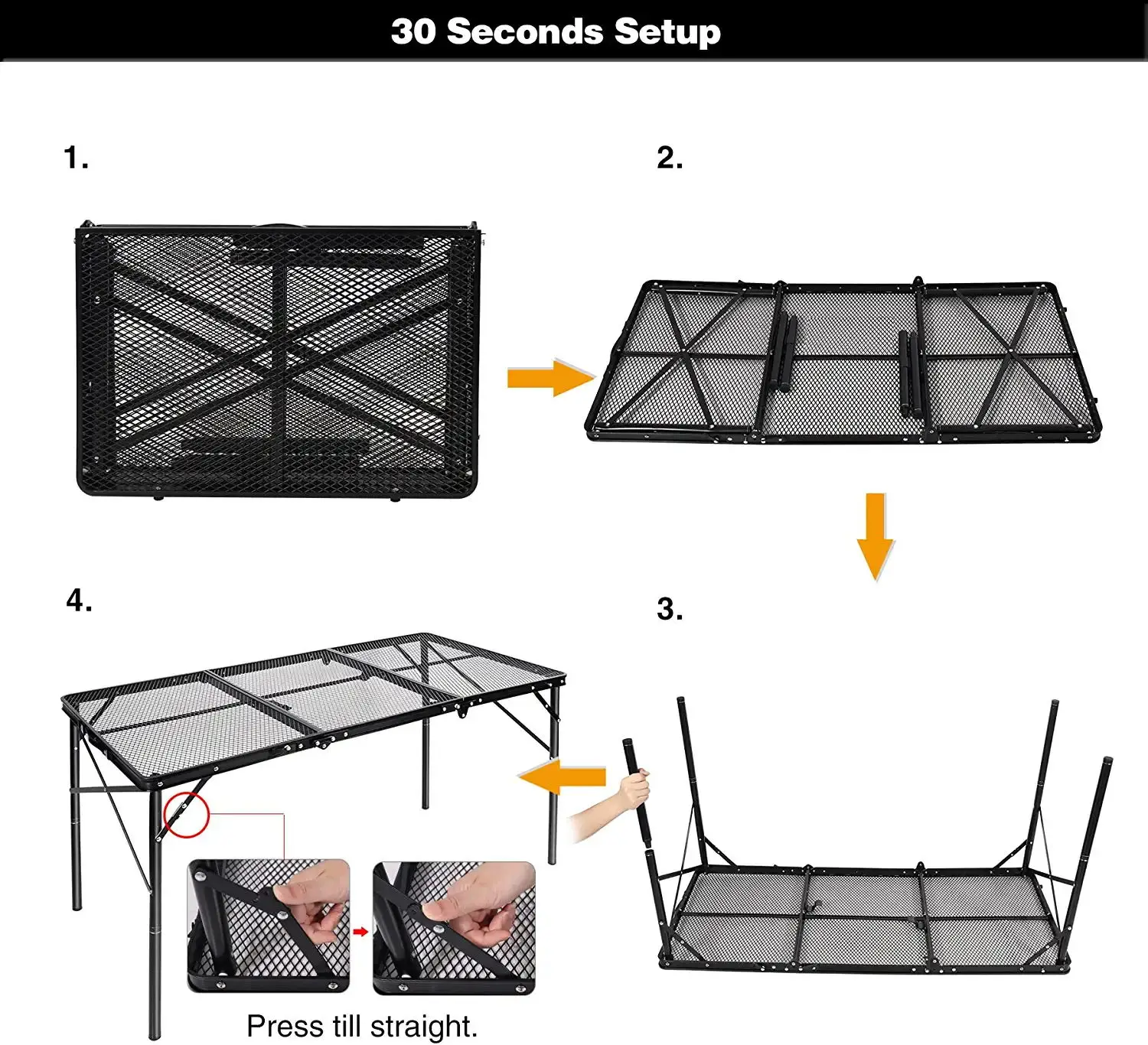 30 Seconds Setup

1.

2.

4.

3.

Press till straight.