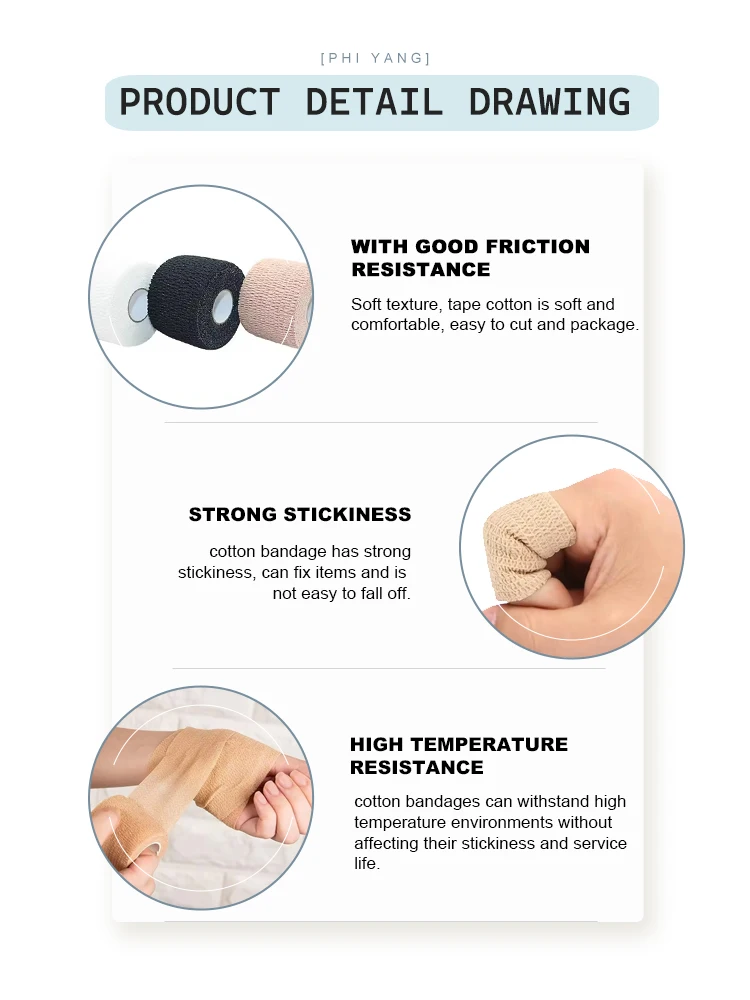 [PHI YANG]

PRODUCT DETAIL DRAWING

WITH GOOD FRICTION RESISTANCE

Soft texture, tape cotton is soft and comfortable, easy to cut and package.

STRONG STICKINESS

cotton bandage has strong stickiness, can fix items and is not easy to fall off.

HIGH TEMPERATURE RESISTANCE

cotton bandages can withstand high temperature environments without affecting their stickiness and service life.